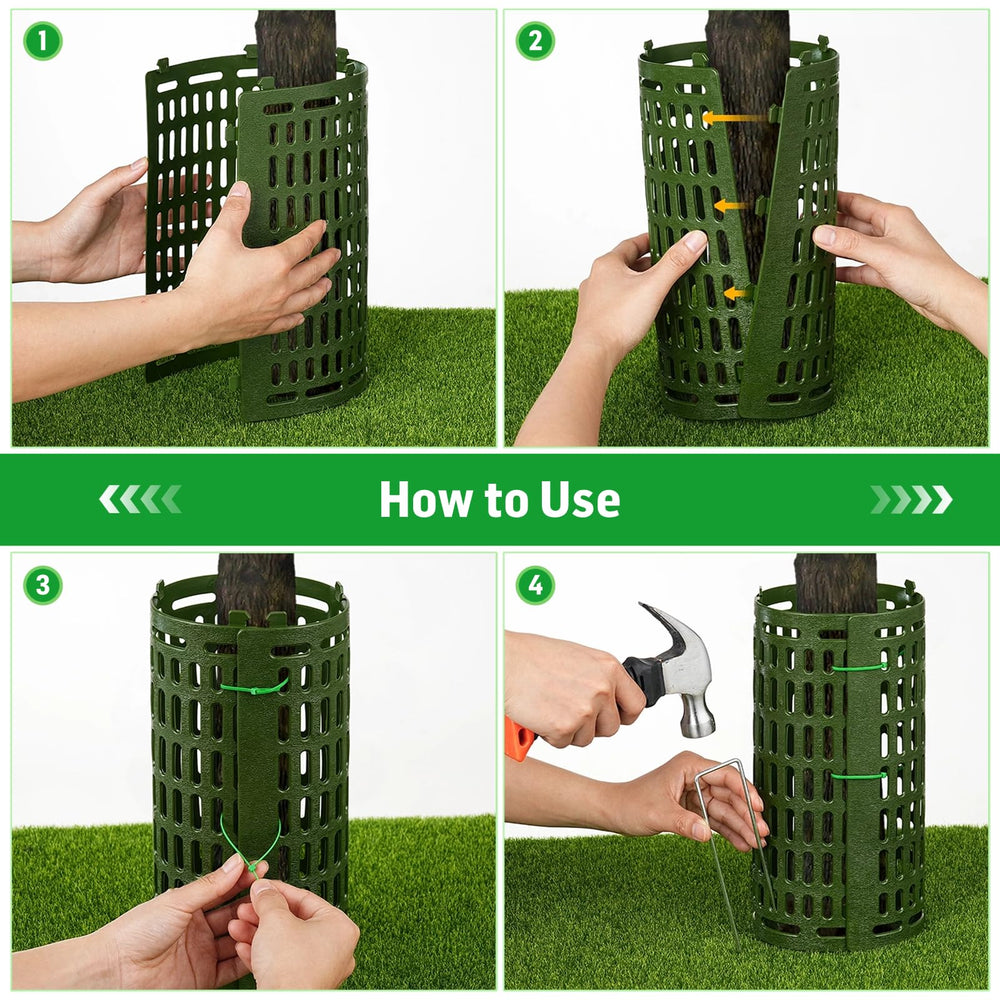 1

2

How to Use

3

4