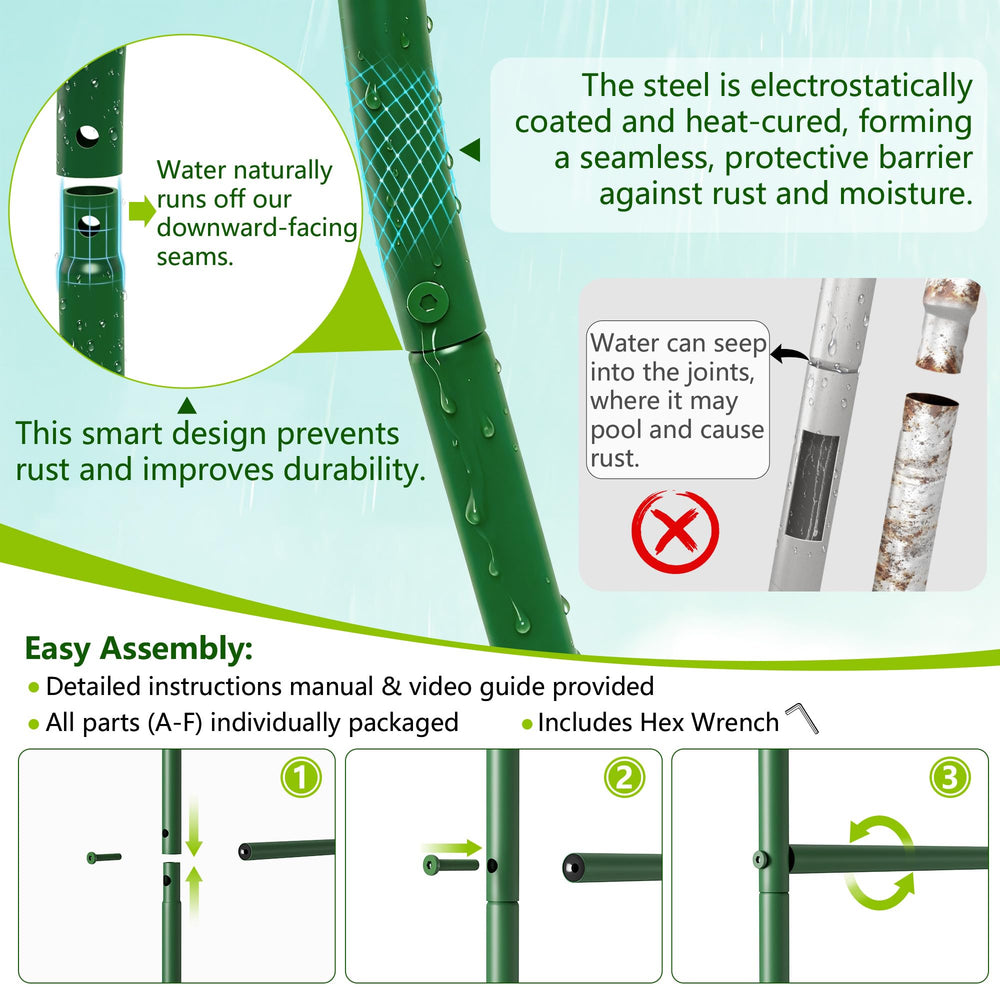 Water naturally runs off our downward-facing seams.

The steel is electrostatically coated and heat-cured, forming a seamless, protective barrier against rust and moisture.

This smart design prevents rust and improves durability.

Water can seep into the joints, where it may pool and cause rust.

Easy Assembly:
• Detailed instructions manual & video guide provided
• All parts (A-F) individually packaged
• Includes Hex Wrench

1

2

3