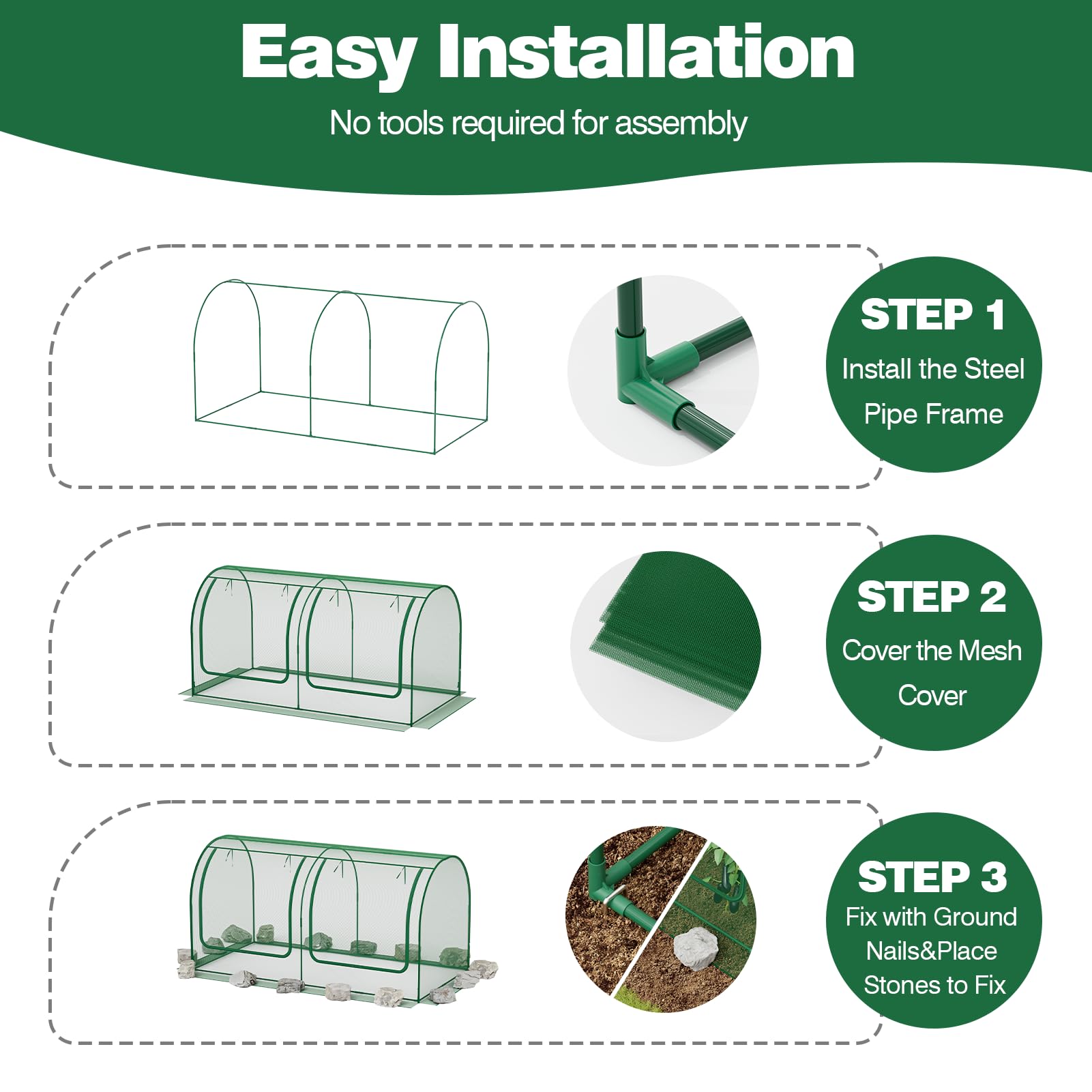 Easy Installation

No tools required for assembly

STEP 1

Install the Steel Pipe Frame

STEP 2

Cover the Mesh Cover

STEP 3

Fix with Ground Nails&Place Stones to Fix