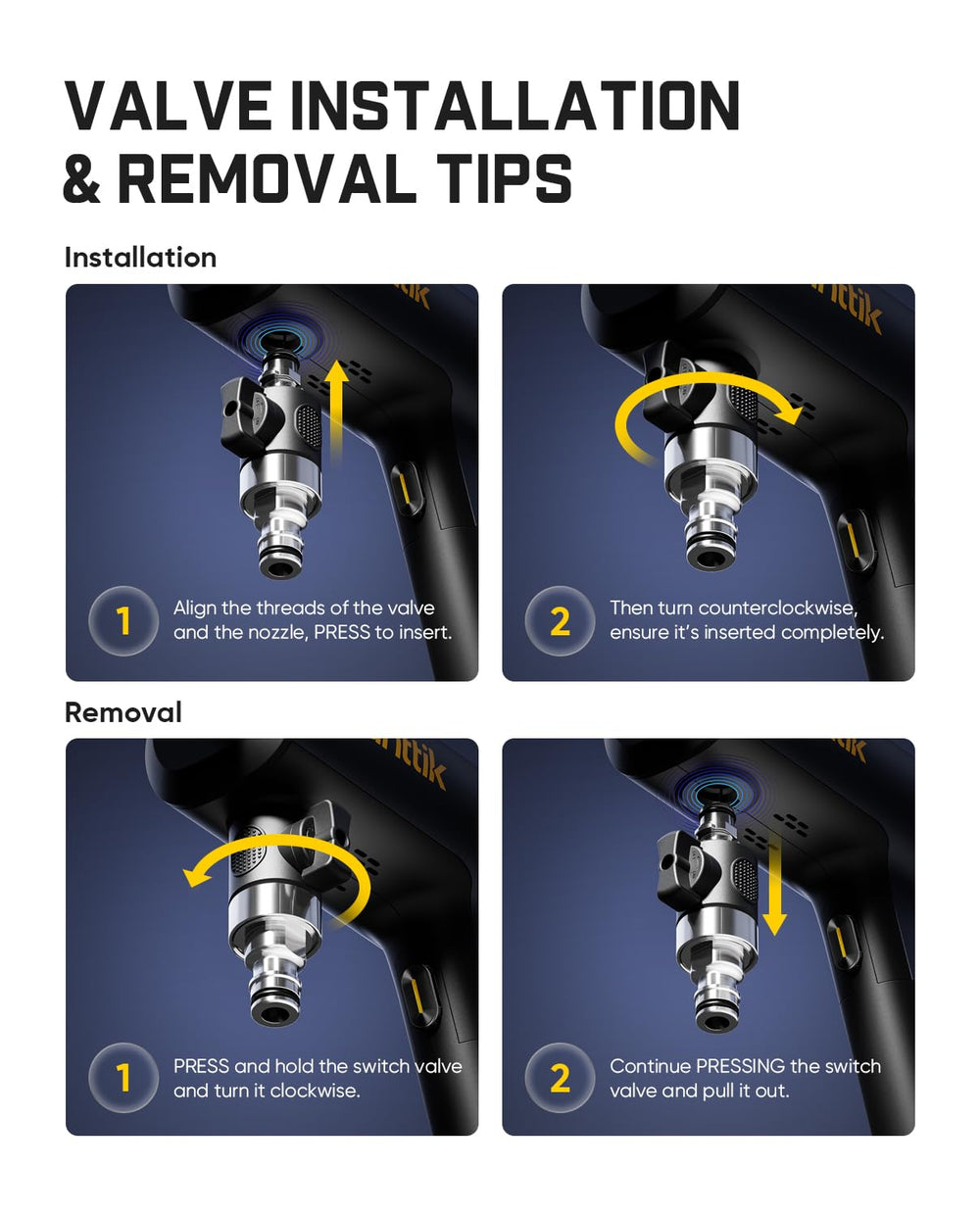 VALVE INSTALLATION & REMOVAL TIPS

Installation

1 Align the threads of the valve and the nozzle, PRESS to insert.

2 Then turn counterclockwise, ensure it's inserted completely.

Removal

1 PRESS and hold the switch valve and turn it clockwise.

2 Continue PRESSING the switch valve and pull it out.