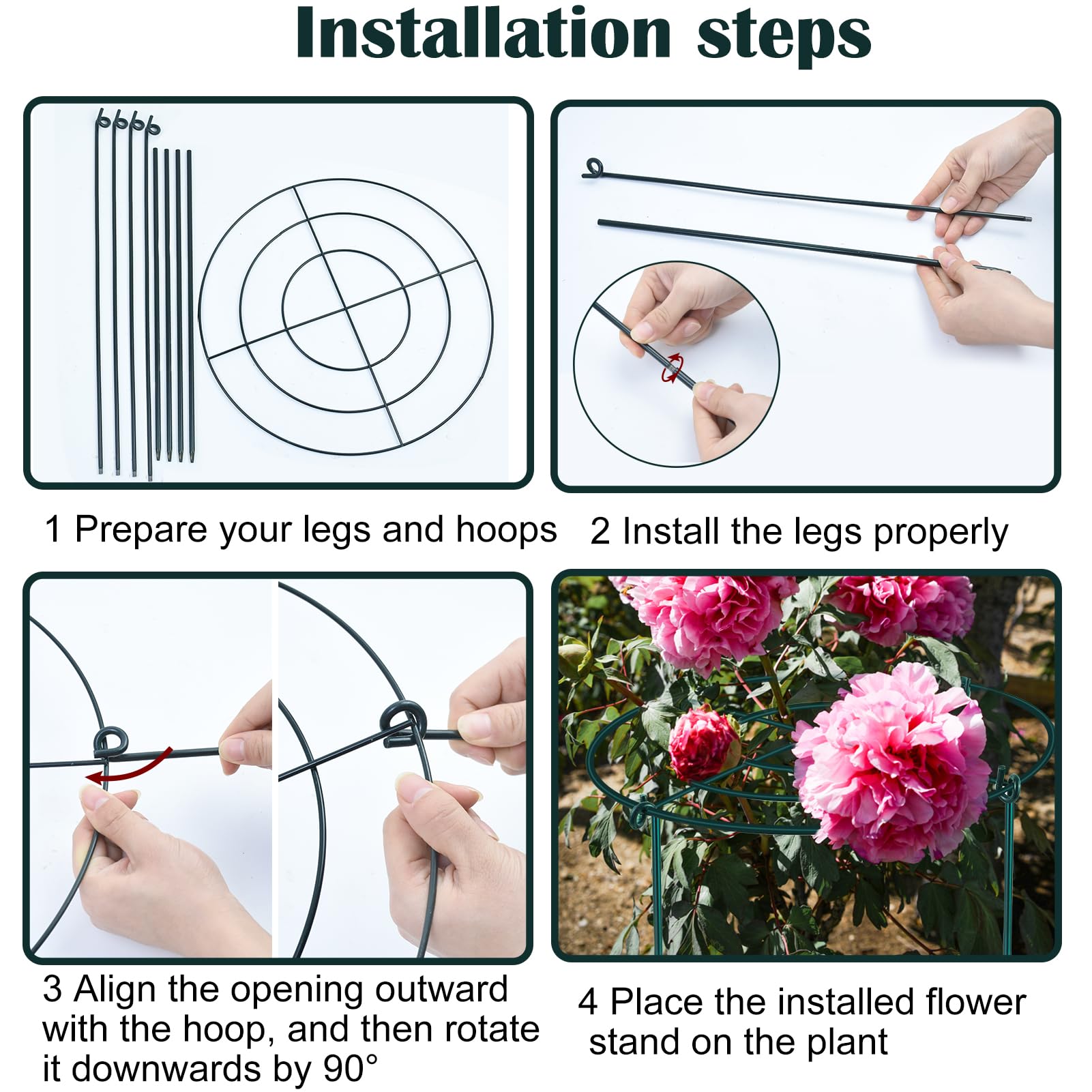 Installation steps

1 Prepare your legs and hoops

2 Install the legs properly

3 Align the opening outward with the hoop, and then rotate it downwards by 90°

4 Place the installed flower stand on the plant