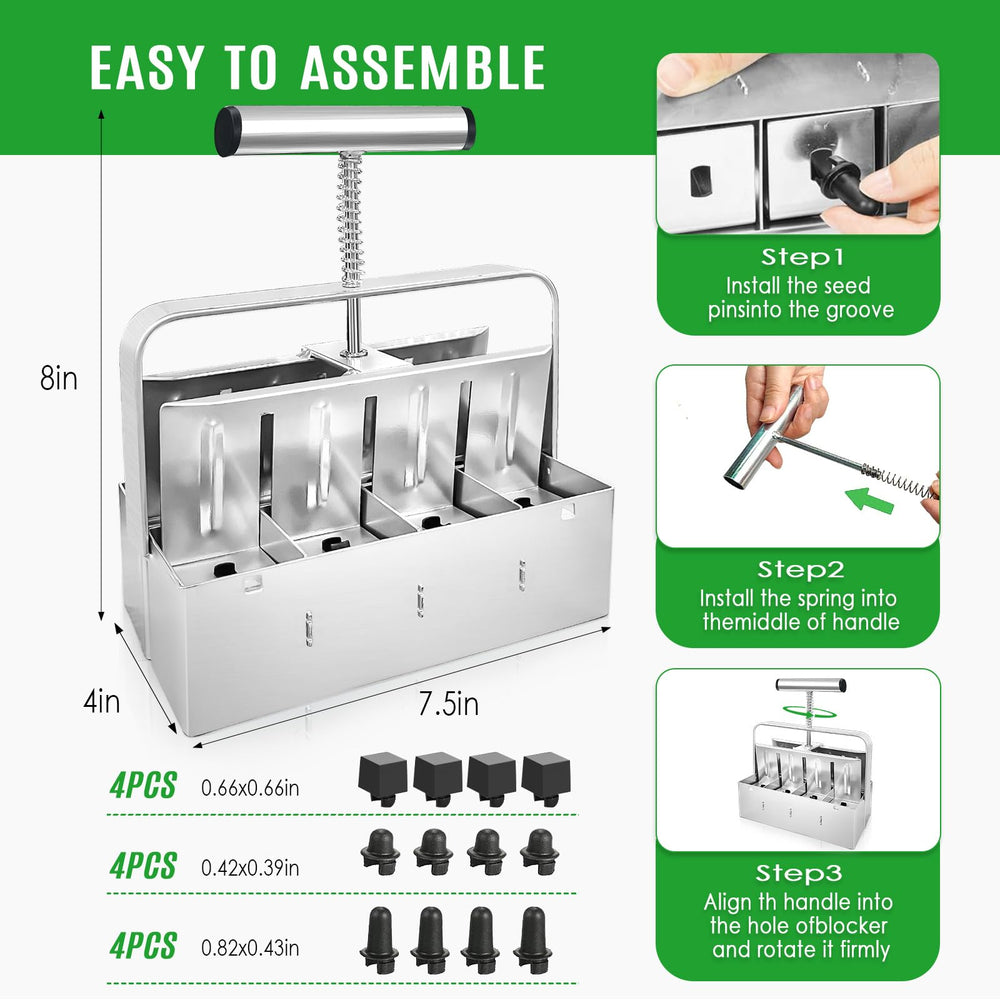 EASY TO ASSEMBLE

8in

4in

7.5in

4PCS 0.66x0.66in

4PCS 0.42x0.39in

4PCS 0.82x0.43in

Step1
Install the seed pinsinto the groove

Step2
Install the spring into themiddle of handle

Step3
Align th handle into the hole ofblocker and rotate it firmly