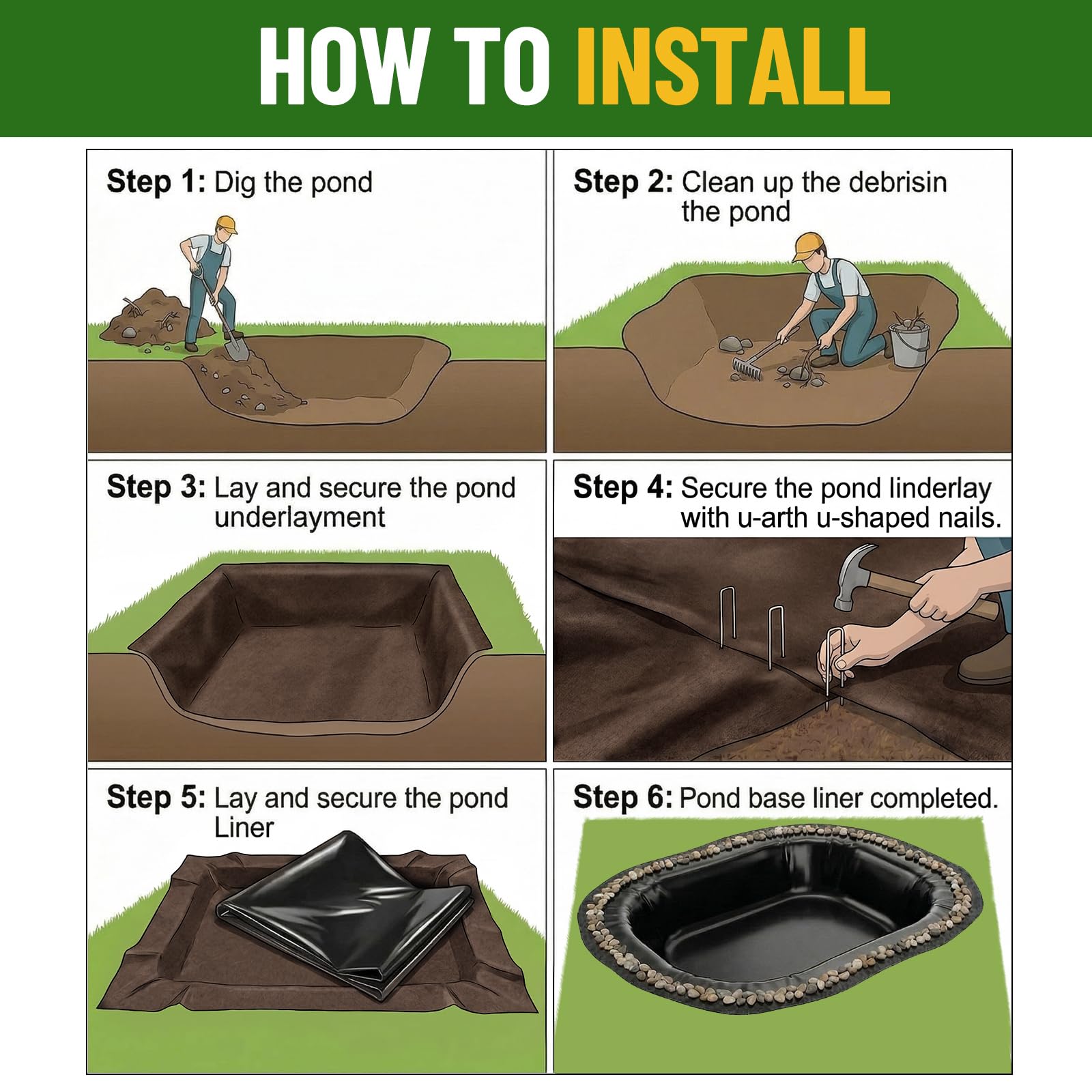 HOW TO INSTALL

Step 1: Dig the pond

Step 2: Clean up the debrisin the pond

Step 3: Lay and secure the pond underlayment

Step 4: Secure the pond linderlay with u-arth u-shaped nails.

Step 5: Lay and secure the pond Liner

Step 6: Pond base liner completed.