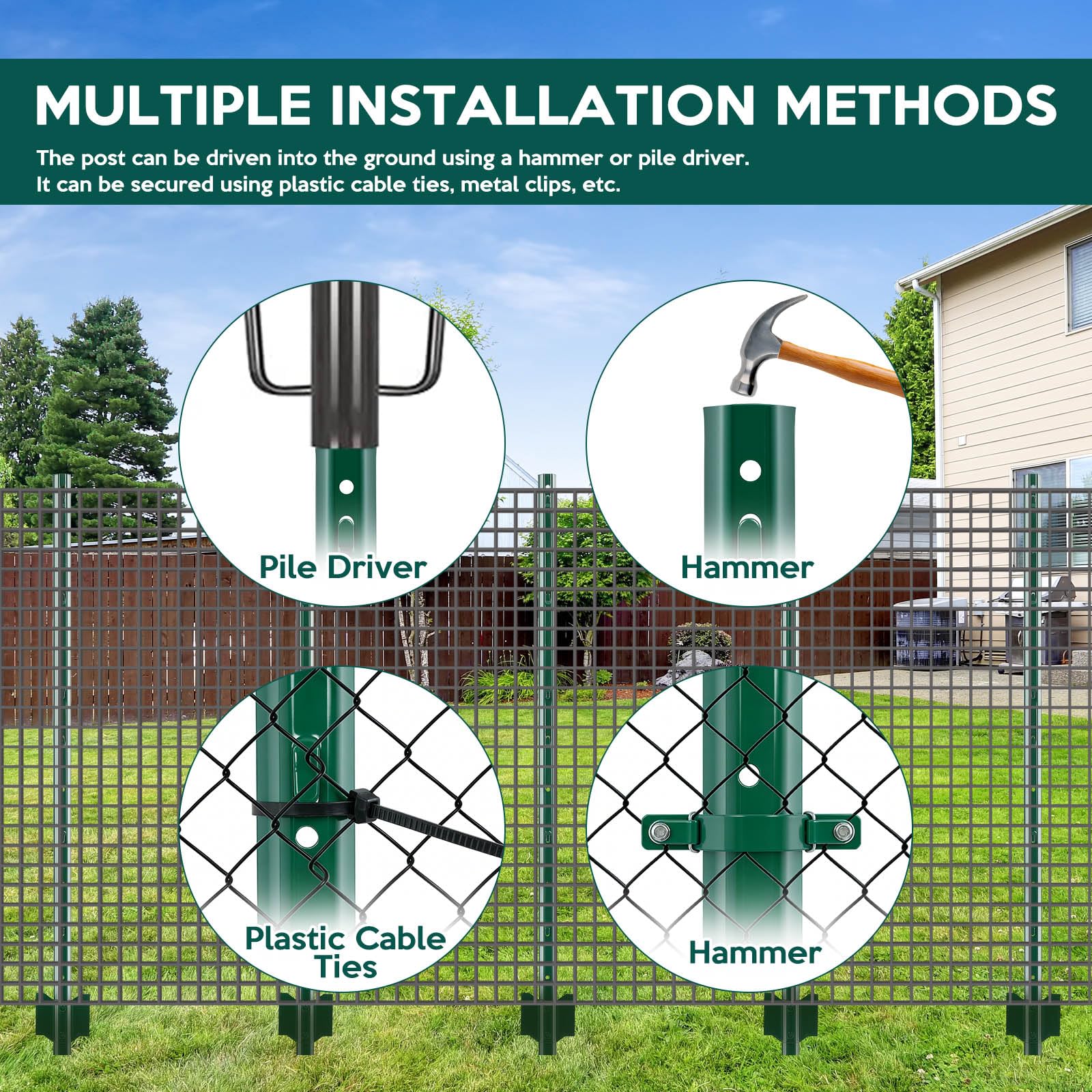 MULTIPLE INSTALLATION METHODS

The post can be driven into the ground using a hammer or pile driver.
It can be secured using plastic cable ties, metal clips, etc.

Pile Driver

Hammer

Plastic Cable Ties

Hammer