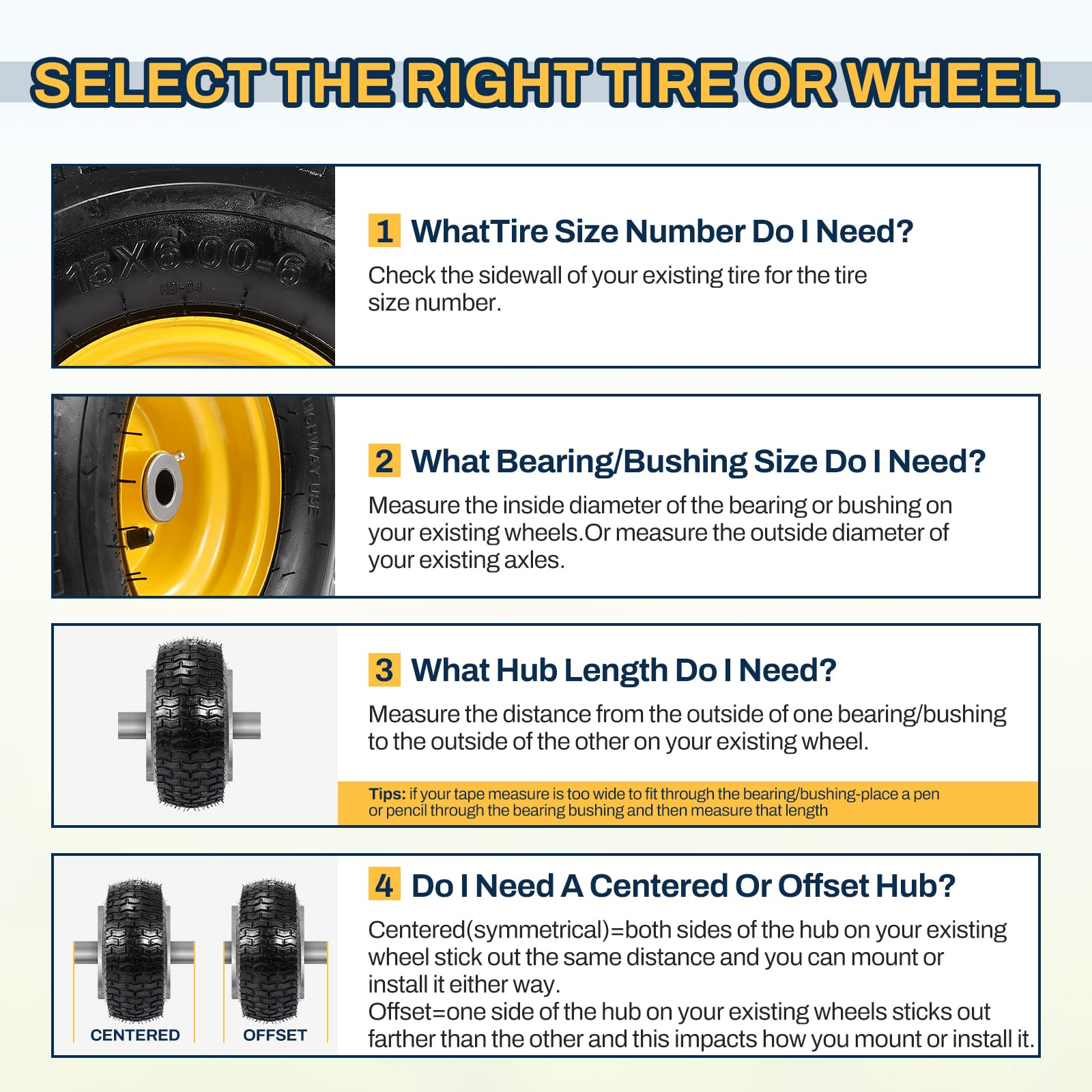 SELECT THE RIGHT TIRE OR WHEEL

15X6.00-6
HB-04

1 WhatTire Size Number Do I Need?

Check the sidewall of your existing tire for the tire size number.

HIGHWAY USE

2 What Bearing/Bushing Size Do I Need?

Measure the inside diameter of the bearing or bushing on your existing wheels.Or measure the outside diameter of your existing axles.

3 What Hub Length Do I Need?

Measure the distance from the outside of one bearing/bushing to the outside of the other on your existing wheel.

Tips: if your tape measure is too wide to fit through the bearing/bushing-place a pen or pencil through the bearing bushing and then measure that length

CENTERED

OFFSET

4 Do I Need A Centered Or Offset Hub?

Centered(symmetrical)=both sides of the hub on your existing wheel stick out the same distance and you can mount or install it either way.
Offset=one side of the hub on your existing wheels sticks out farther than the other and this impacts how you mount or install it.