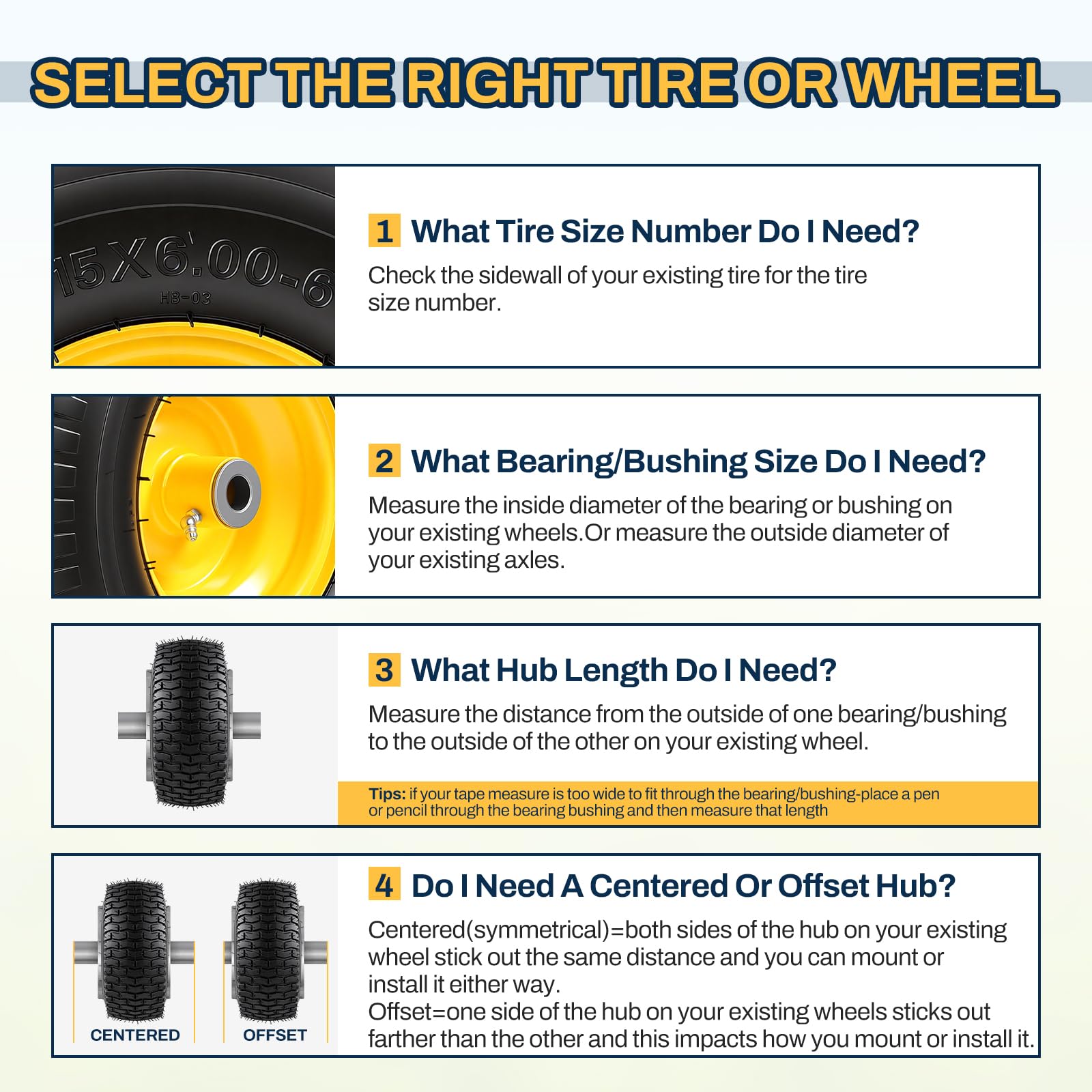 SELECT THE RIGHT TIRE OR WHEEL

15X6.00-6
HB-03

1 What Tire Size Number Do I Need?
Check the sidewall of your existing tire for the tire size number.

2 What Bearing/Bushing Size Do I Need?
Measure the inside diameter of the bearing or bushing on your existing wheels.Or measure the outside diameter of your existing axles.

3 What Hub Length Do I Need?
Measure the distance from the outside of one bearing/bushing to the outside of the other on your existing wheel.

Tips: if your tape measure is too wide to fit through the bearing/bushing-place a pen or pencil through the bearing bushing and then measure that length

CENTERED
OFFSET

4 Do I Need A Centered Or Offset Hub?
Centered(symmetrical)=both sides of the hub on your existing wheel stick out the same distance and you can mount or install it either way.
Offset=one side of the hub on your existing wheels sticks out farther than the other and this impacts how you mount or install it.