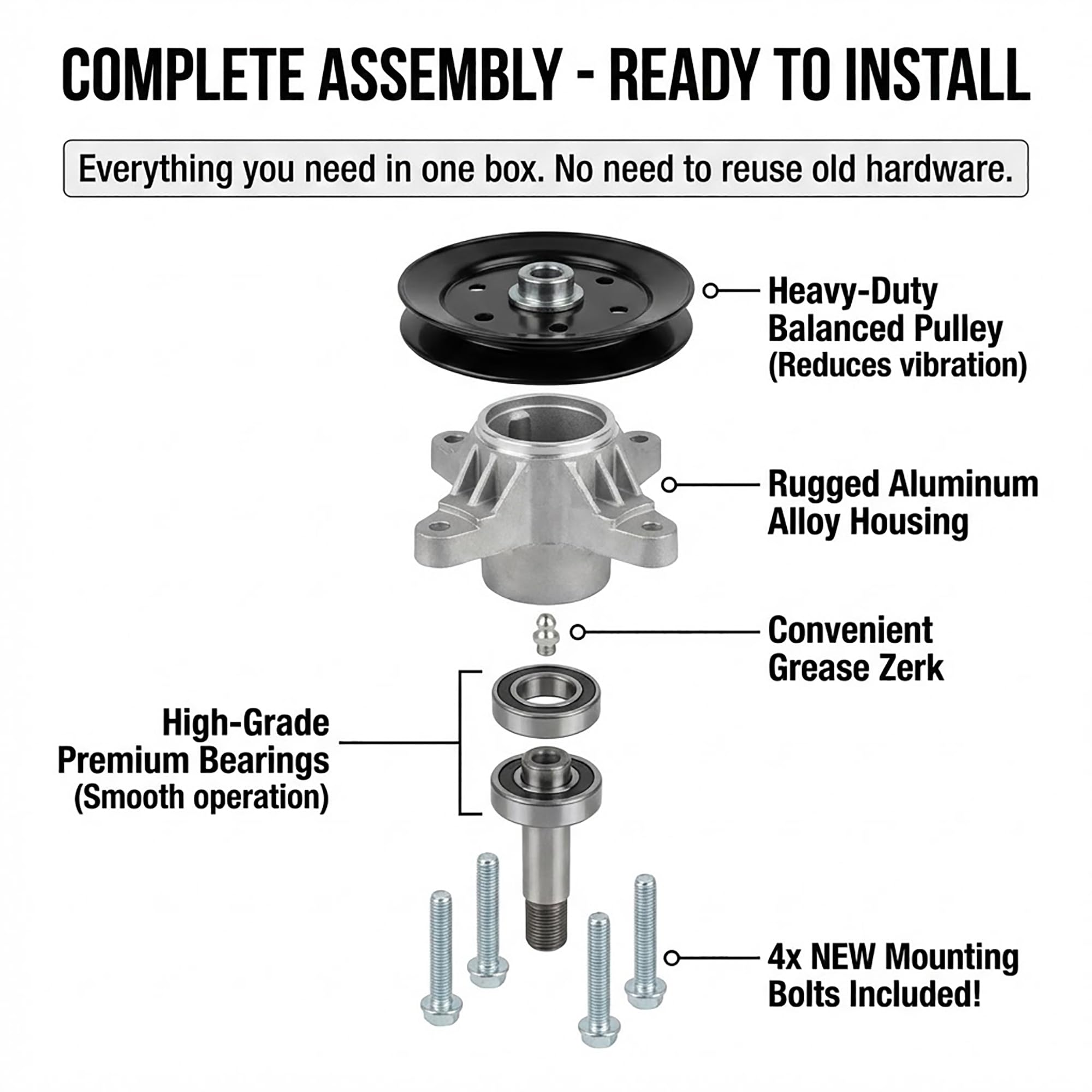 COMPLETE ASSEMBLY - READY TO INSTALL

Everything you need in one box. No need to reuse old hardware.

Heavy-Duty Balanced Pulley (Reduces vibration)

Rugged Aluminum Alloy Housing

Convenient Grease Zerk

High-Grade Premium Bearings (Smooth operation)

4x NEW Mounting Bolts Included!