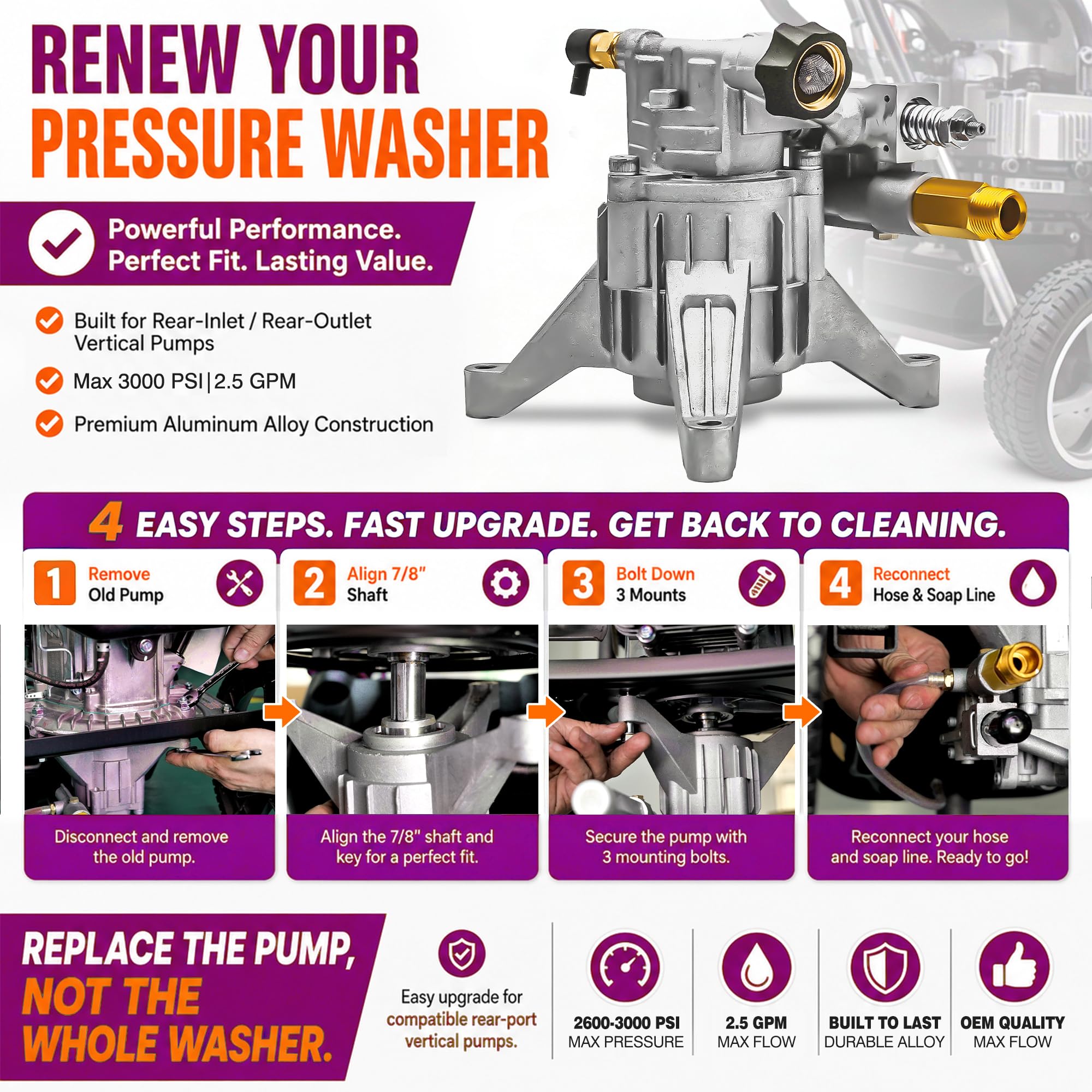 RENEW YOUR PRESSURE WASHER

Powerful Performance. Perfect Fit. Lasting Value.

Built for Rear-Inlet / Rear-Outlet Vertical Pumps

Max 3000 PSI | 2.5 GPM

Premium Aluminum Alloy Construction

4 EASY STEPS. FAST UPGRADE. GET BACK TO CLEANING.

1 Remove Old Pump

2 Align 7/8" Shaft

3 Bolt Down 3 Mounts

4 Reconnect Hose & Soap Line

Disconnect and remove the old pump.

Align the 7/8" shaft and key for a perfect fit.

Secure the pump with 3 mounting bolts.

Reconnect your hose and soap line. Ready to go!

REPLACE THE PUMP, NOT THE WHOLE WASHER.

Easy upgrade for compatible rear-port vertical pumps.

2600-3000 PSI
MAX PRESSURE

2.5 GPM
MAX FLOW

BUILT TO LAST
DURABLE ALLOY

OEM QUALITY
MAX FLOW