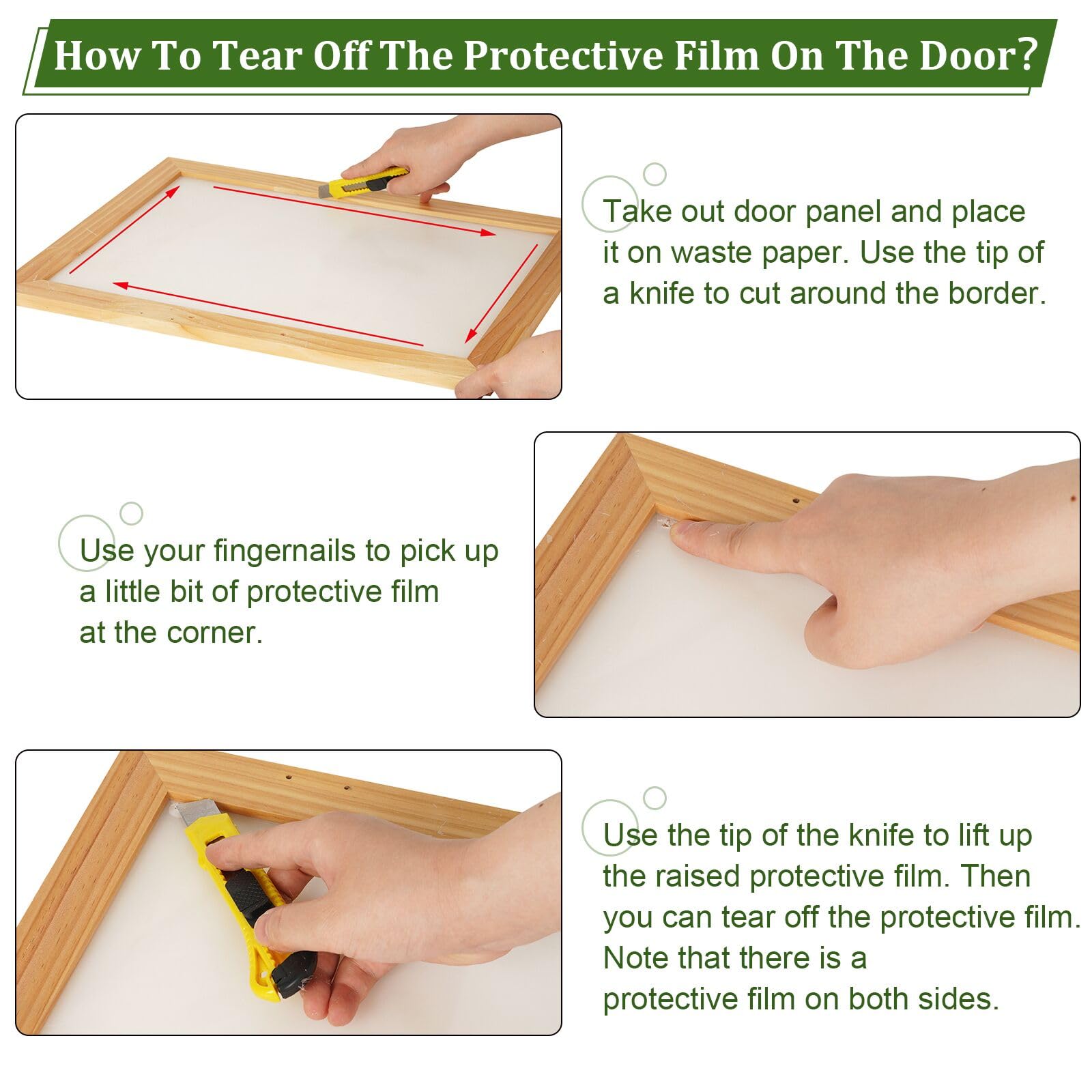 How To Tear Off The Protective Film On The Door?

Take out door panel and place it on waste paper. Use the tip of a knife to cut around the border.

Use your fingernails to pick up a little bit of protective film at the corner.

Use the tip of the knife to lift up the raised protective film. Then you can tear off the protective film. Note that there is a protective film on both sides.