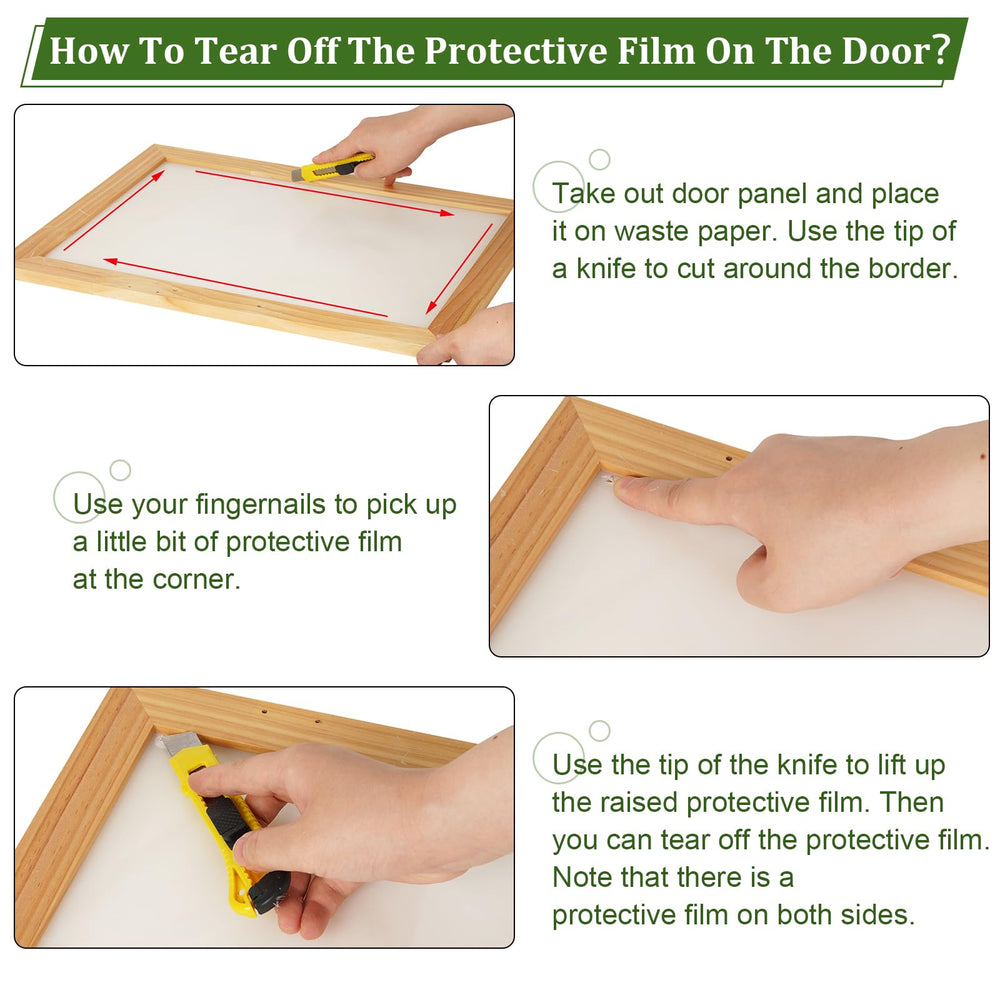 How To Tear Off The Protective Film On The Door?

Take out door panel and place it on waste paper. Use the tip of a knife to cut around the border.

Use your fingernails to pick up a little bit of protective film at the corner.

Use the tip of the knife to lift up the raised protective film. Then you can tear off the protective film. Note that there is a protective film on both sides.