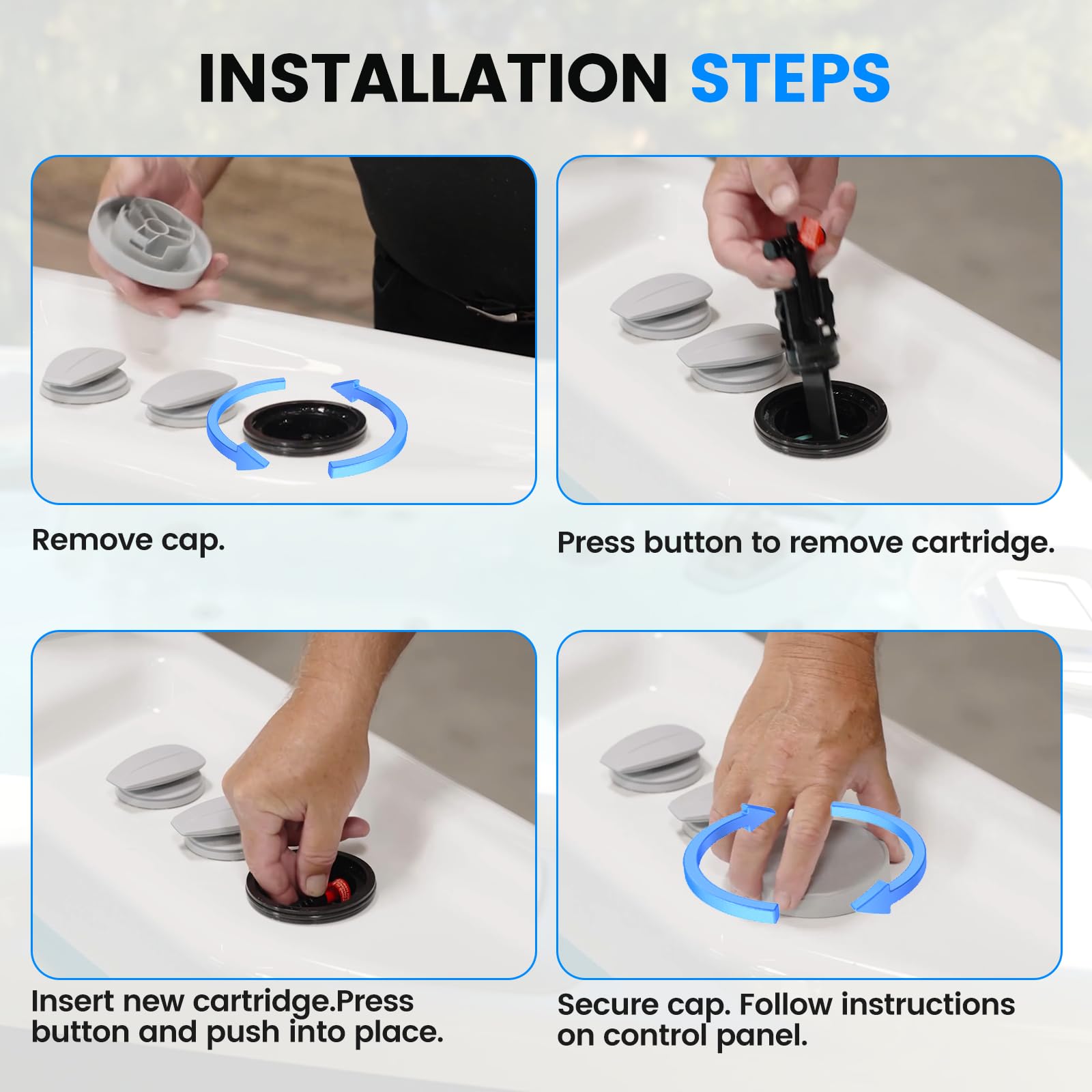 INSTALLATION STEPS

Remove cap.

Press button to remove cartridge.

Insert new cartridge.Press button and push into place.

Secure cap. Follow instructions on control panel.