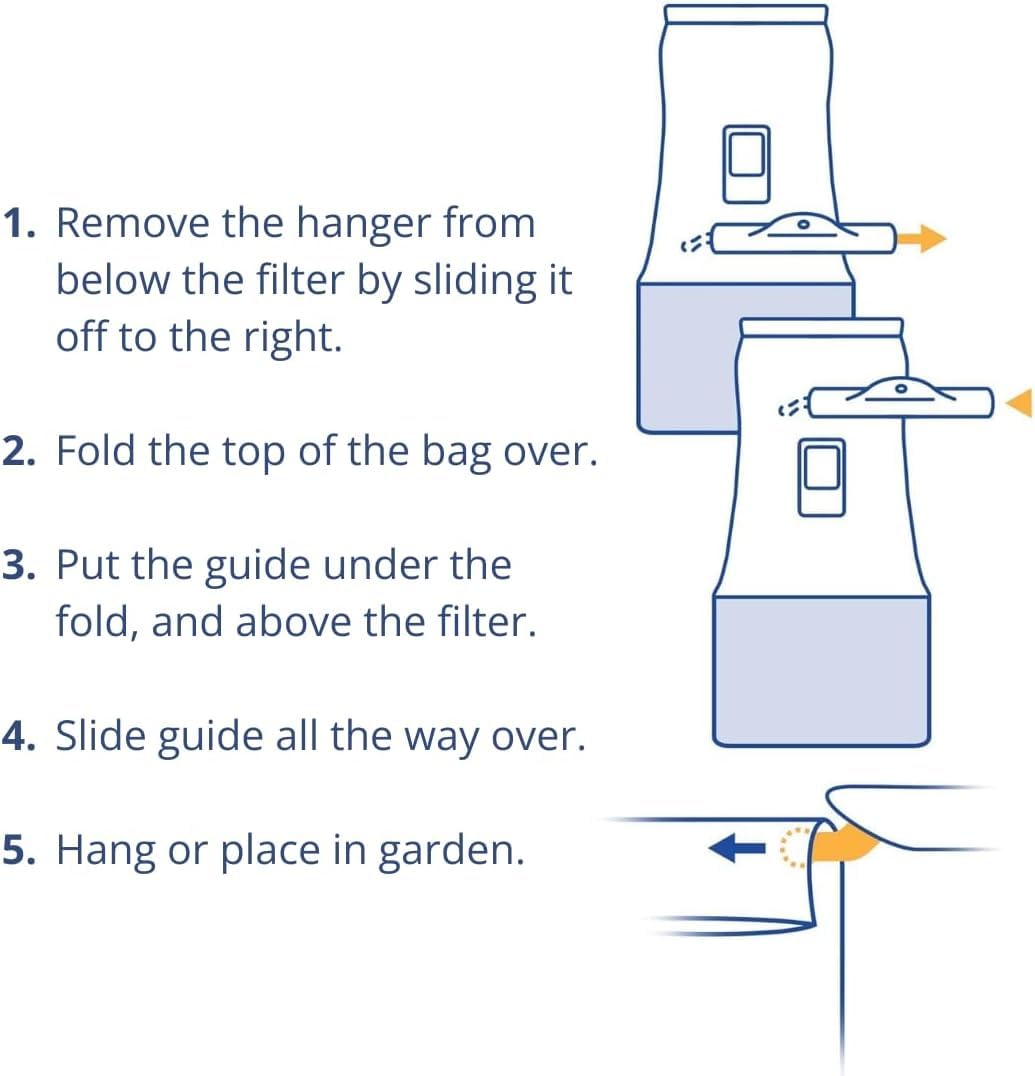 1. Remove the hanger from below the filter by sliding it off to the right.

2. Fold the top of the bag over.

3. Put the guide under the fold, and above the filter.

4. Slide guide all the way over.

5. Hang or place in garden.