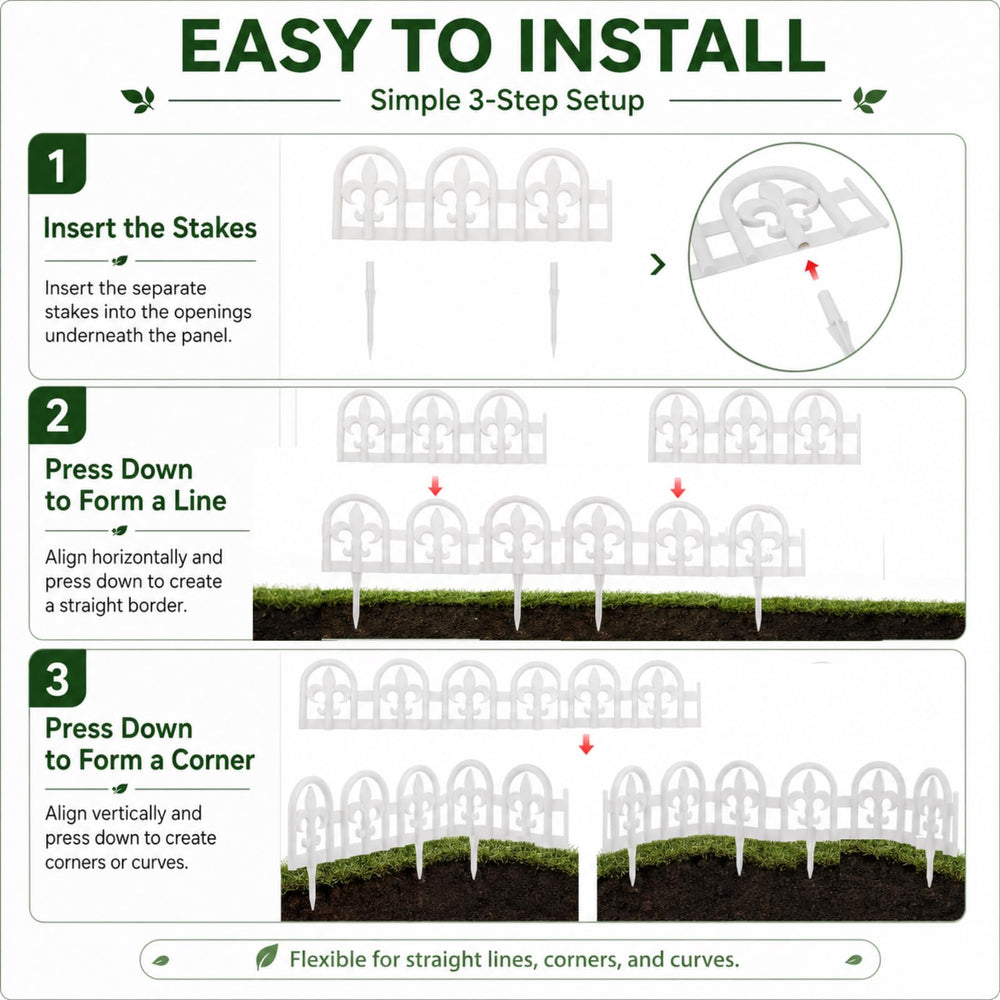 EASY TO INSTALL

Simple 3-Step Setup

1

Insert the Stakes

Insert the separate stakes into the openings underneath the panel.

2

Press Down to Form a Line

Align horizontally and press down to create a straight border.

3

Press Down to Form a Corner

Align vertically and press down to create corners or curves.

Flexible for straight lines, corners, and curves.