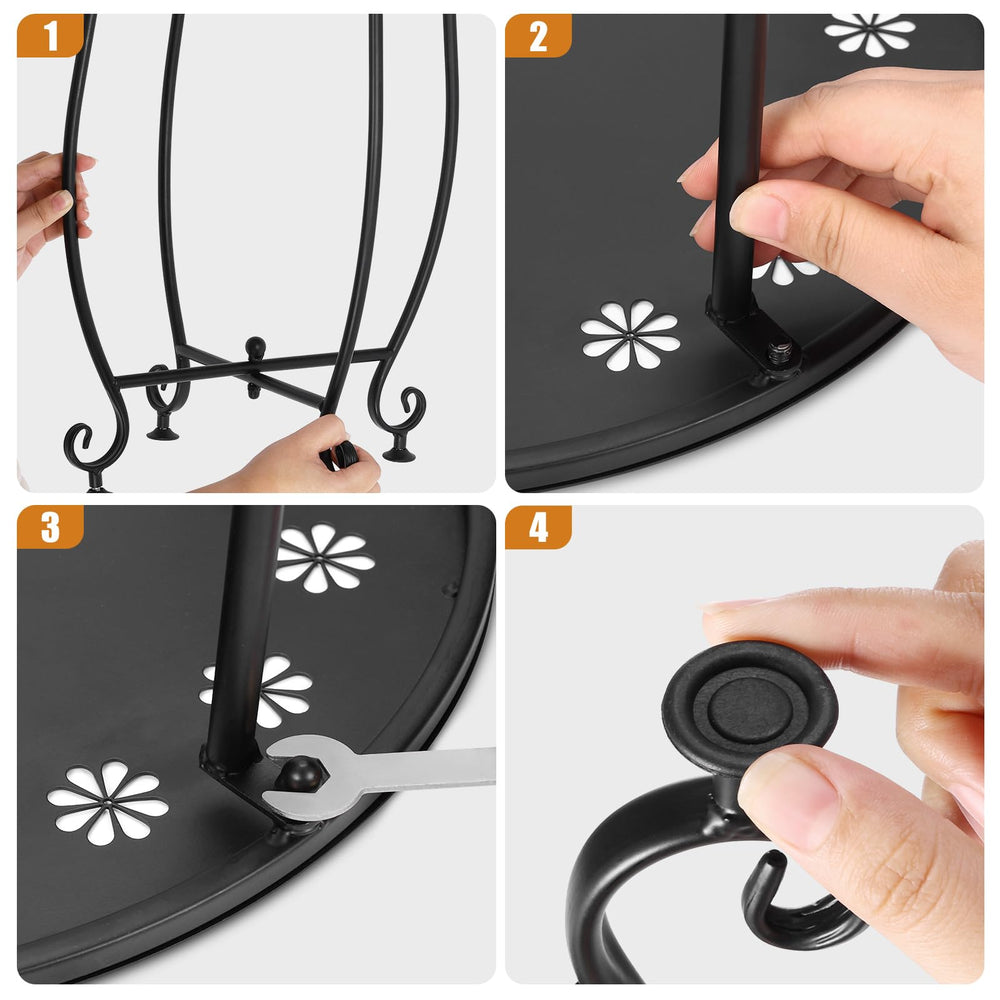 1
2
3
4