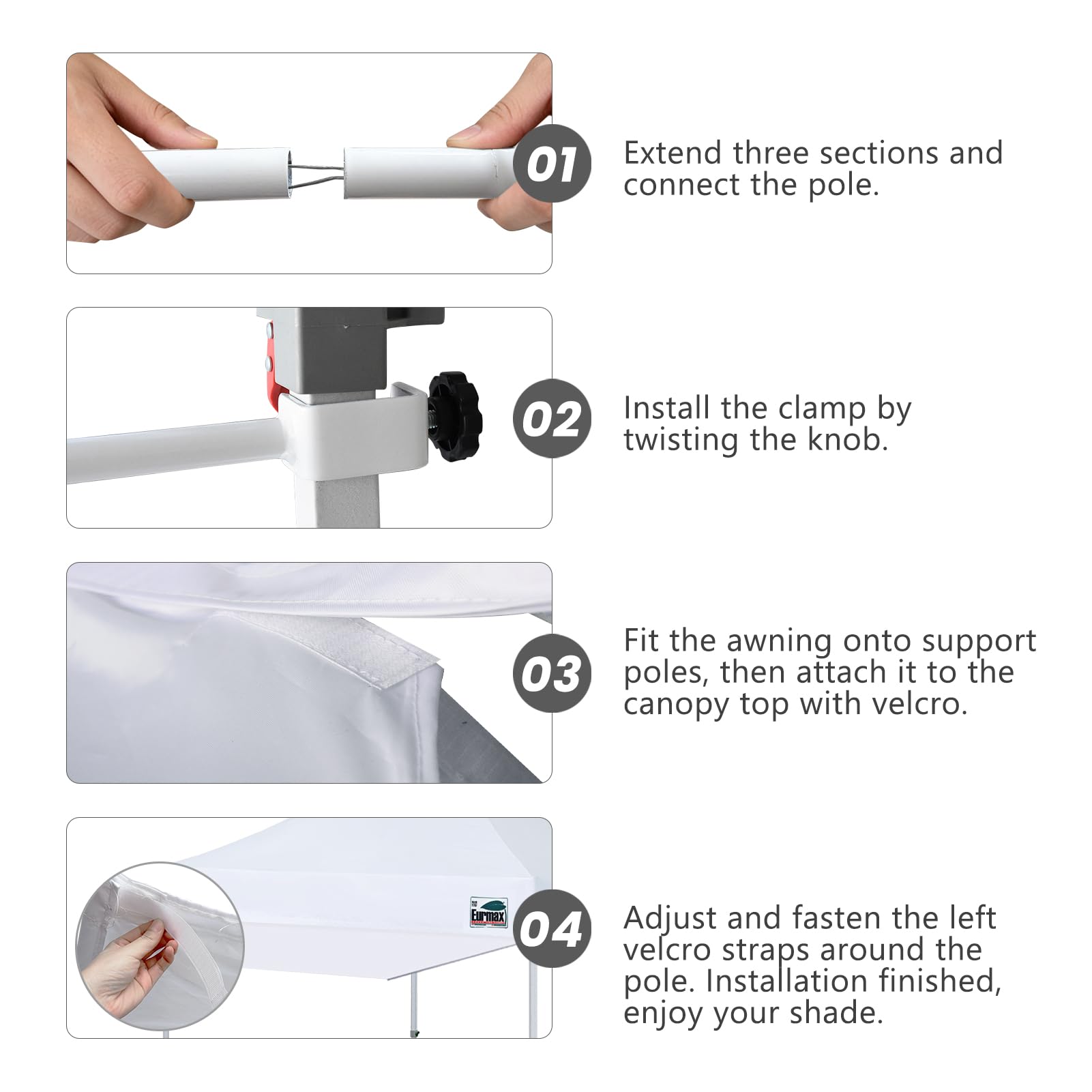 01

Extend three sections and connect the pole.

02

Install the clamp by twisting the knob.

03

Fit the awning onto support poles, then attach it to the canopy top with velcro.

Eurmax

04

Adjust and fasten the left velcro straps around the pole. Installation finished, enjoy your shade.