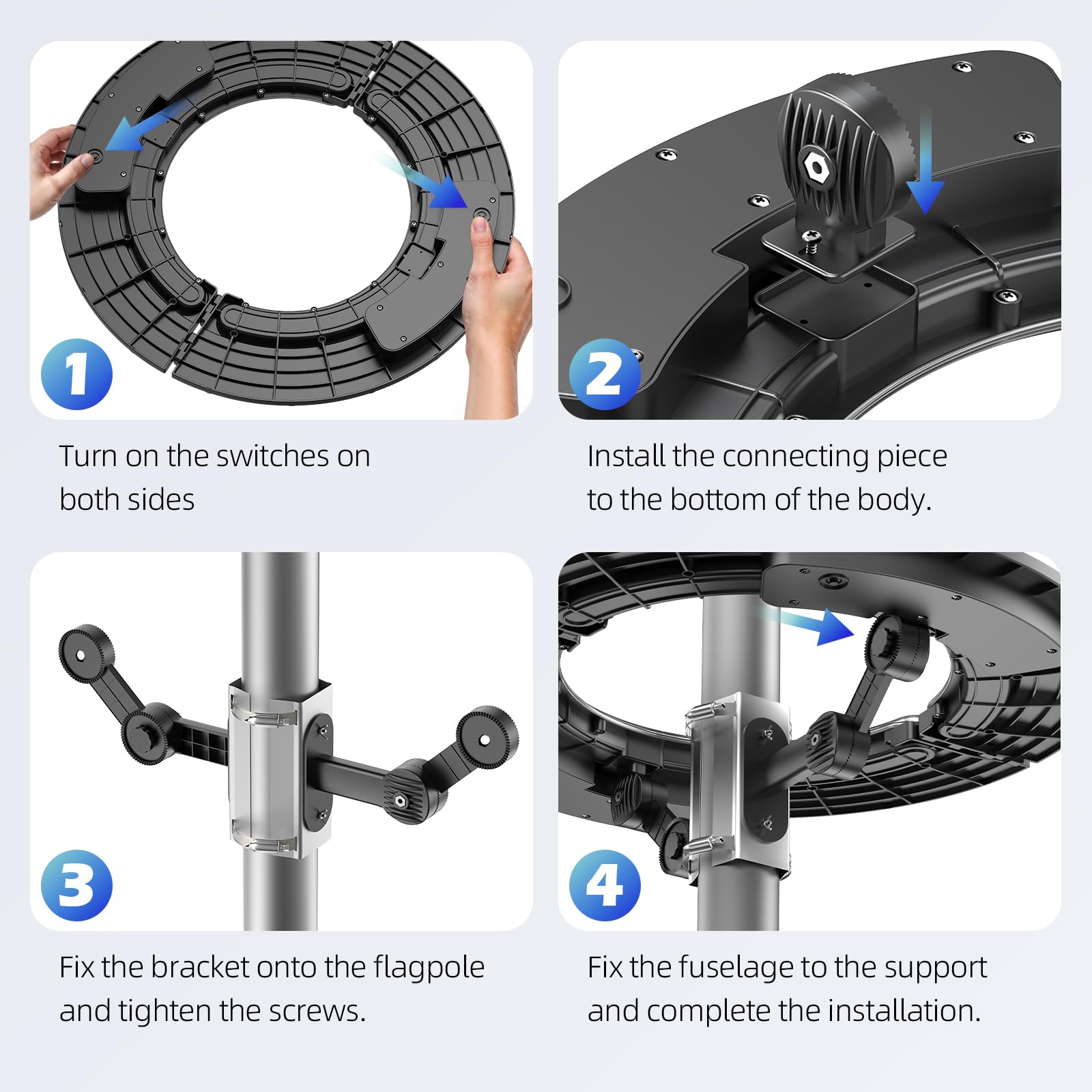 1

Turn on the switches on both sides

2

Install the connecting piece to the bottom of the body.

3

Fix the bracket onto the flagpole and tighten the screws.

4

Fix the fuselage to the support and complete the installation.