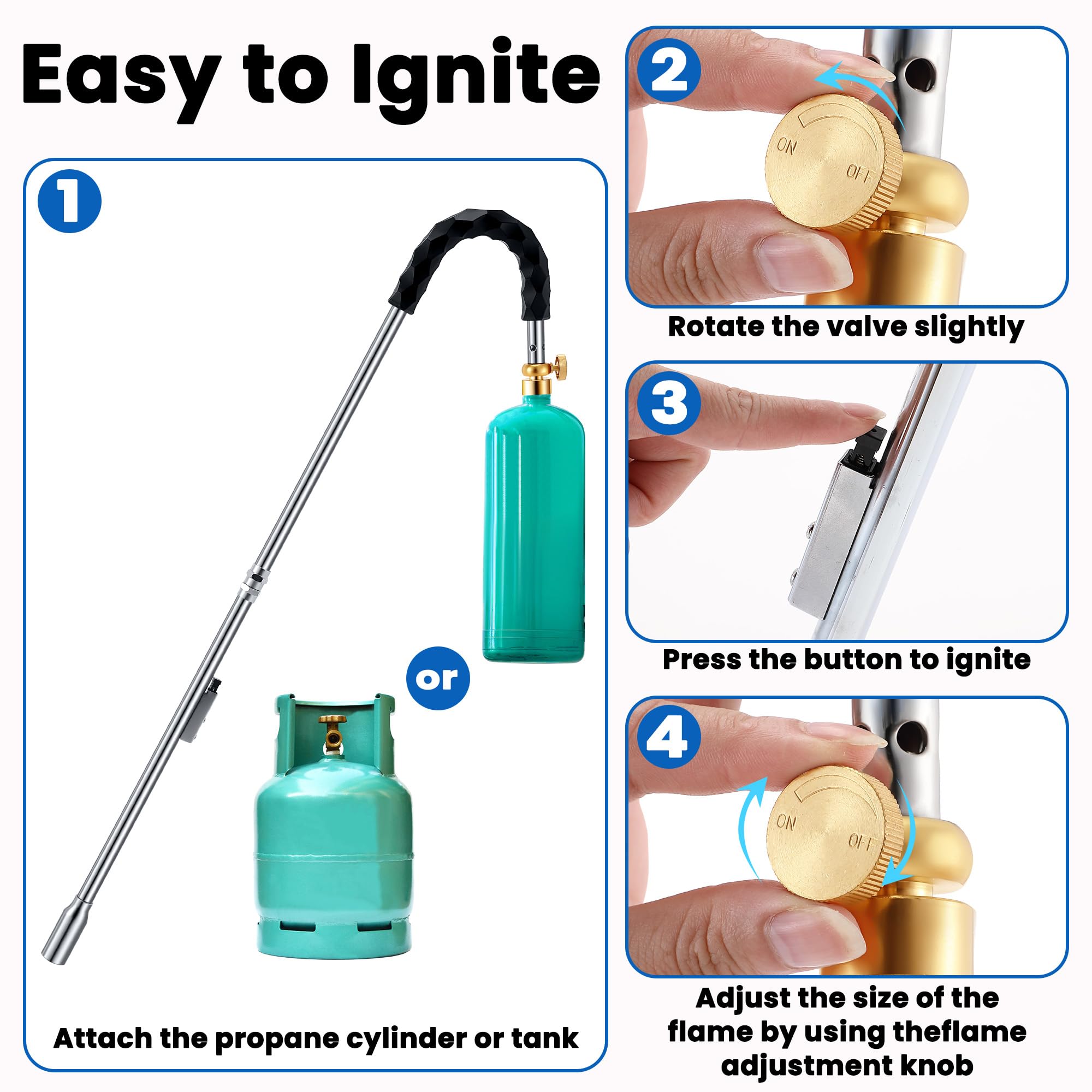 Easy to Ignite

1

or

Attach the propane cylinder or tank

2

ON OFF

Rotate the valve slightly

3

Press the button to ignite

4

ON OFF

Adjust the size of the flame by using theflame adjustment knob