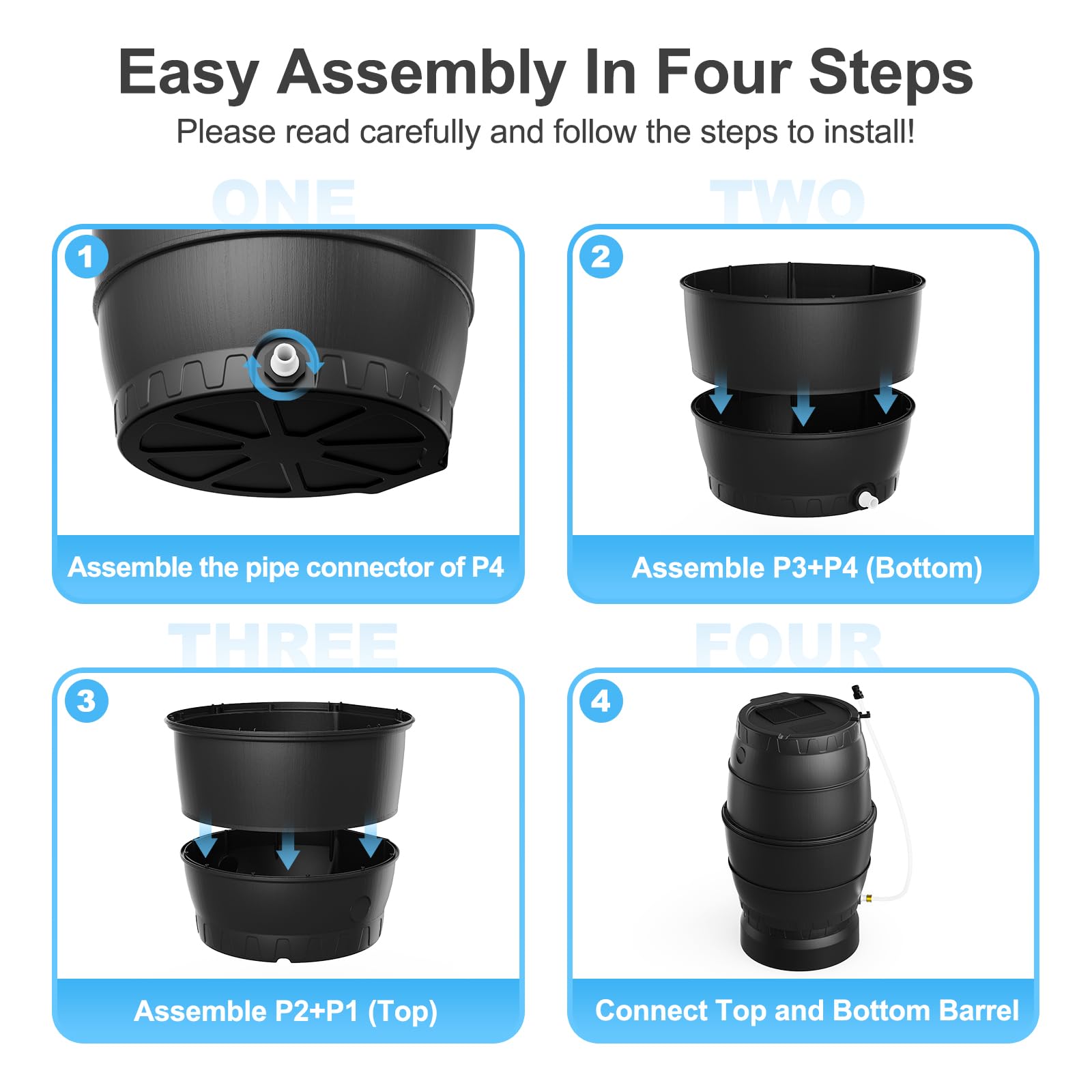 Easy Assembly In Four Steps

Please read carefully and follow the steps to install!

ONE

1

Assemble the pipe connector of P4

TWO

2

Assemble P3+P4 (Bottom)

THREE

3

Assemble P2+P1 (Top)

FOUR

4

Connect Top and Bottom Barrel