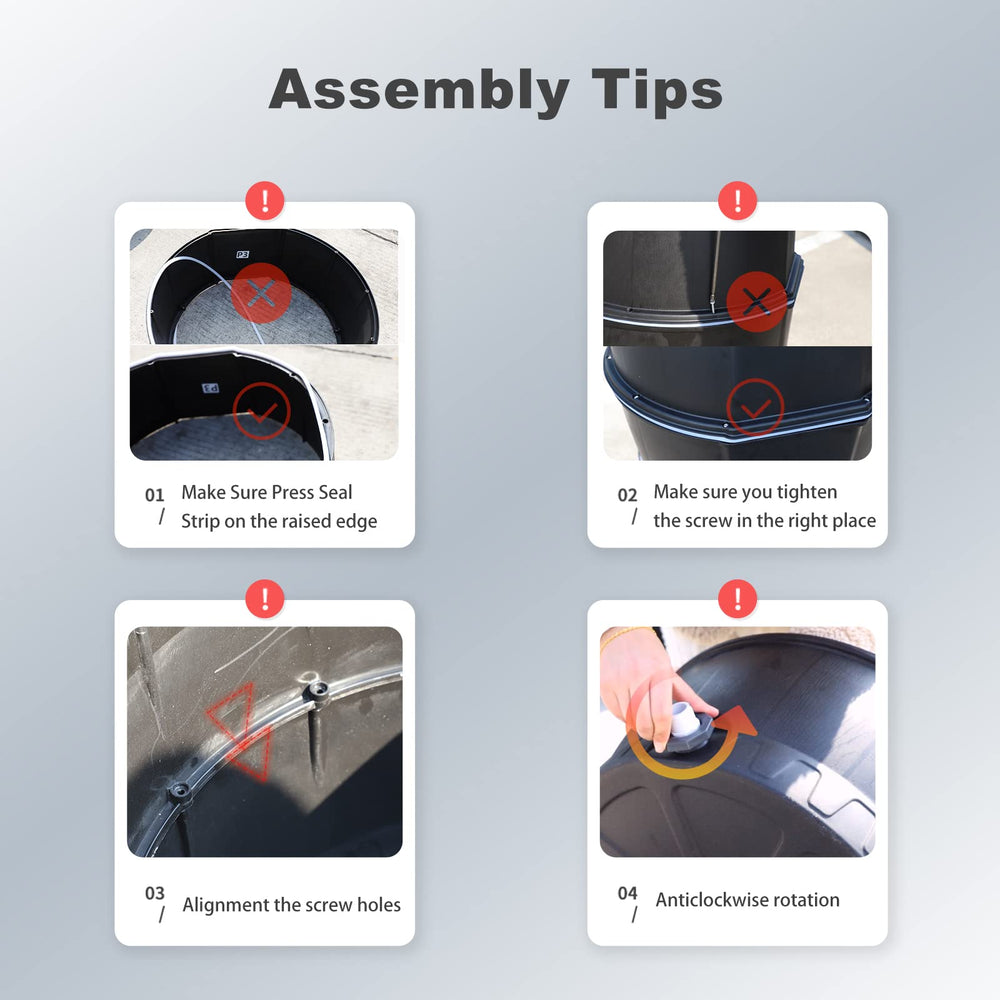 Assembly Tips

!

P3

P3

01 / Make Sure Press Seal Strip on the raised edge

!

02 / Make sure you tighten the screw in the right place

!

03 / Alignment the screw holes

!

04 / Anticlockwise rotation