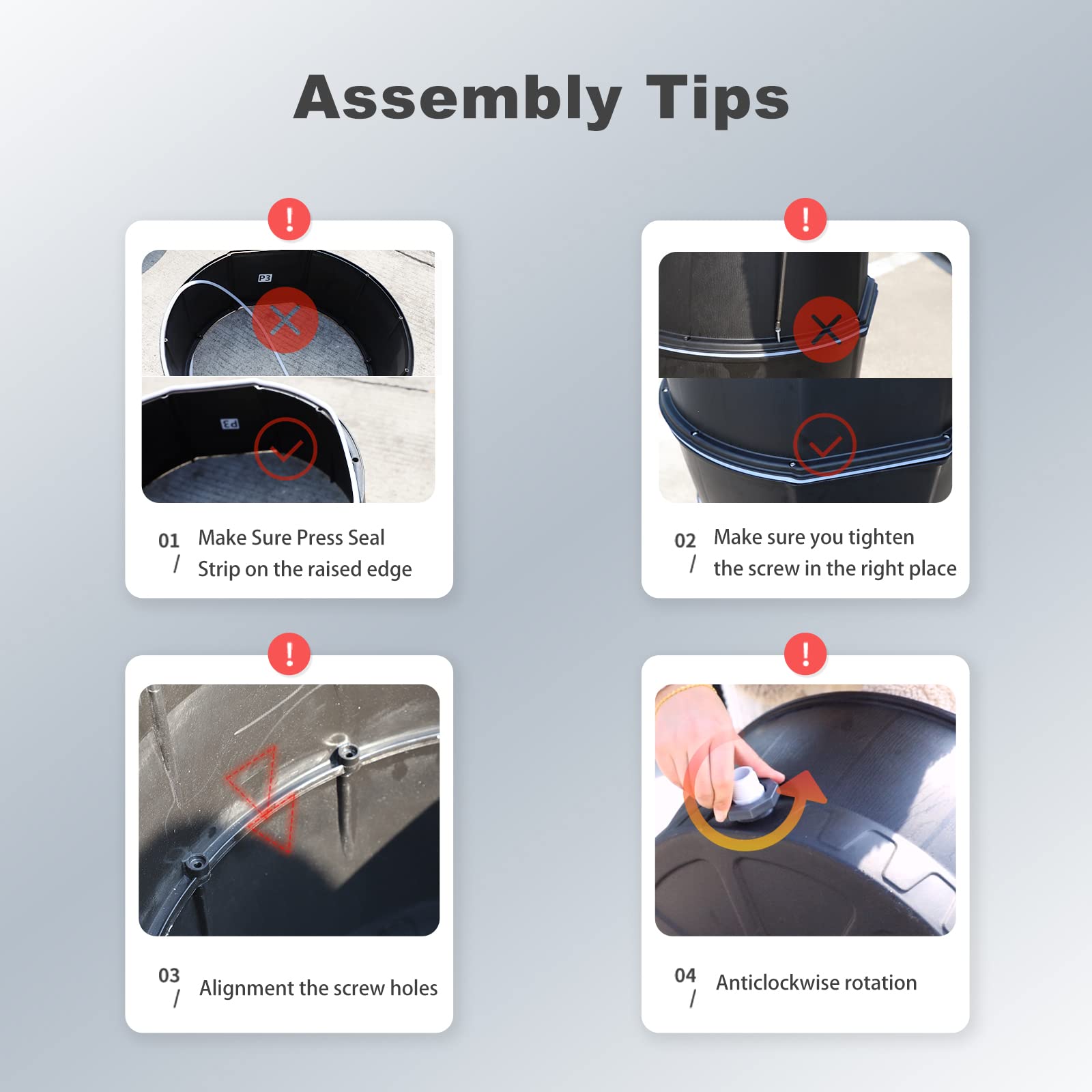 Assembly Tips

!

P3

P3

01 / Make Sure Press Seal Strip on the raised edge

!

02 / Make sure you tighten the screw in the right place

!

03 / Alignment the screw holes

!

04 / Anticlockwise rotation