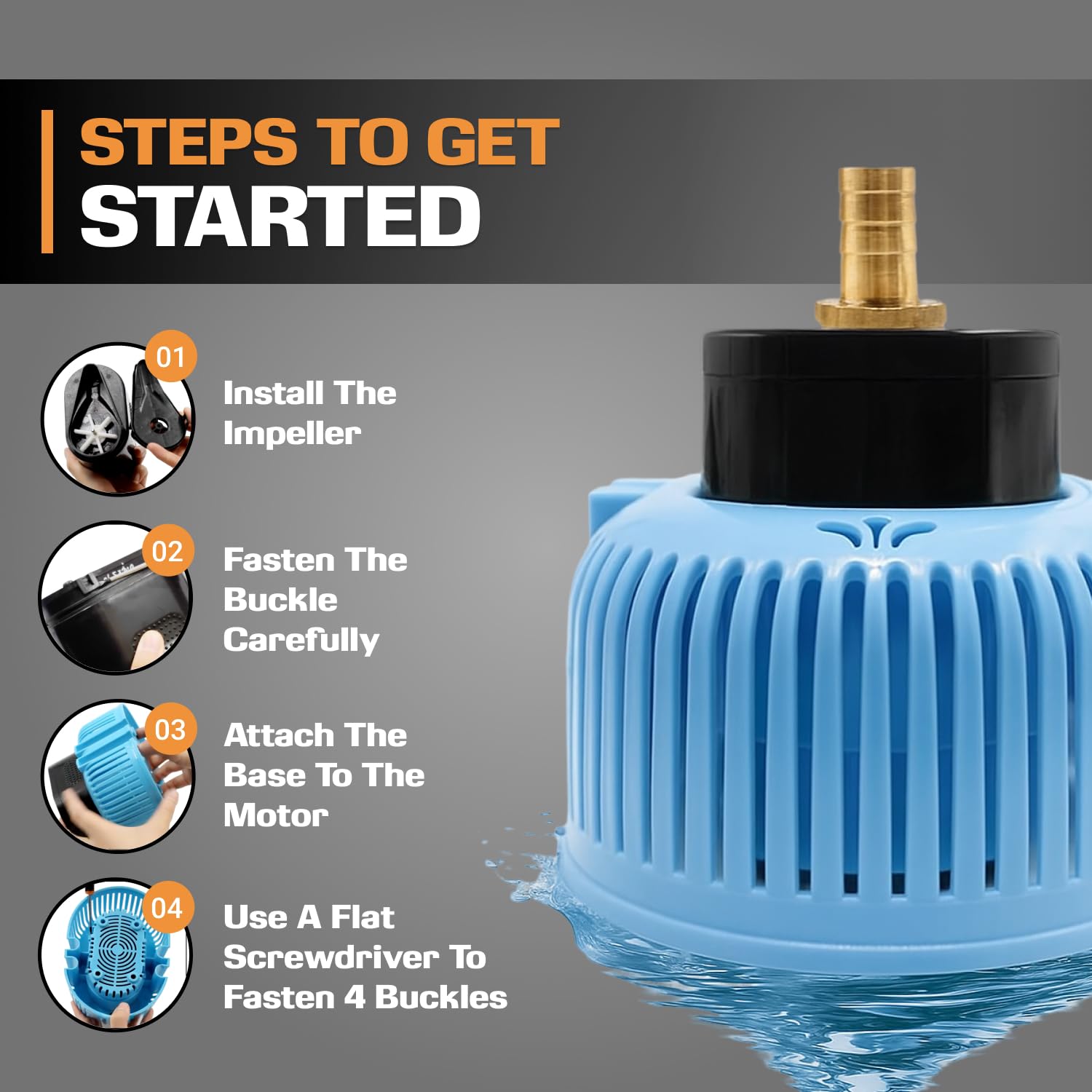 STEPS TO GET
STARTED

01
Install The Impeller

02
Fasten The Buckle Carefully

03
Attach The Base To The Motor

04
Use A Flat Screwdriver To Fasten 4 Buckles