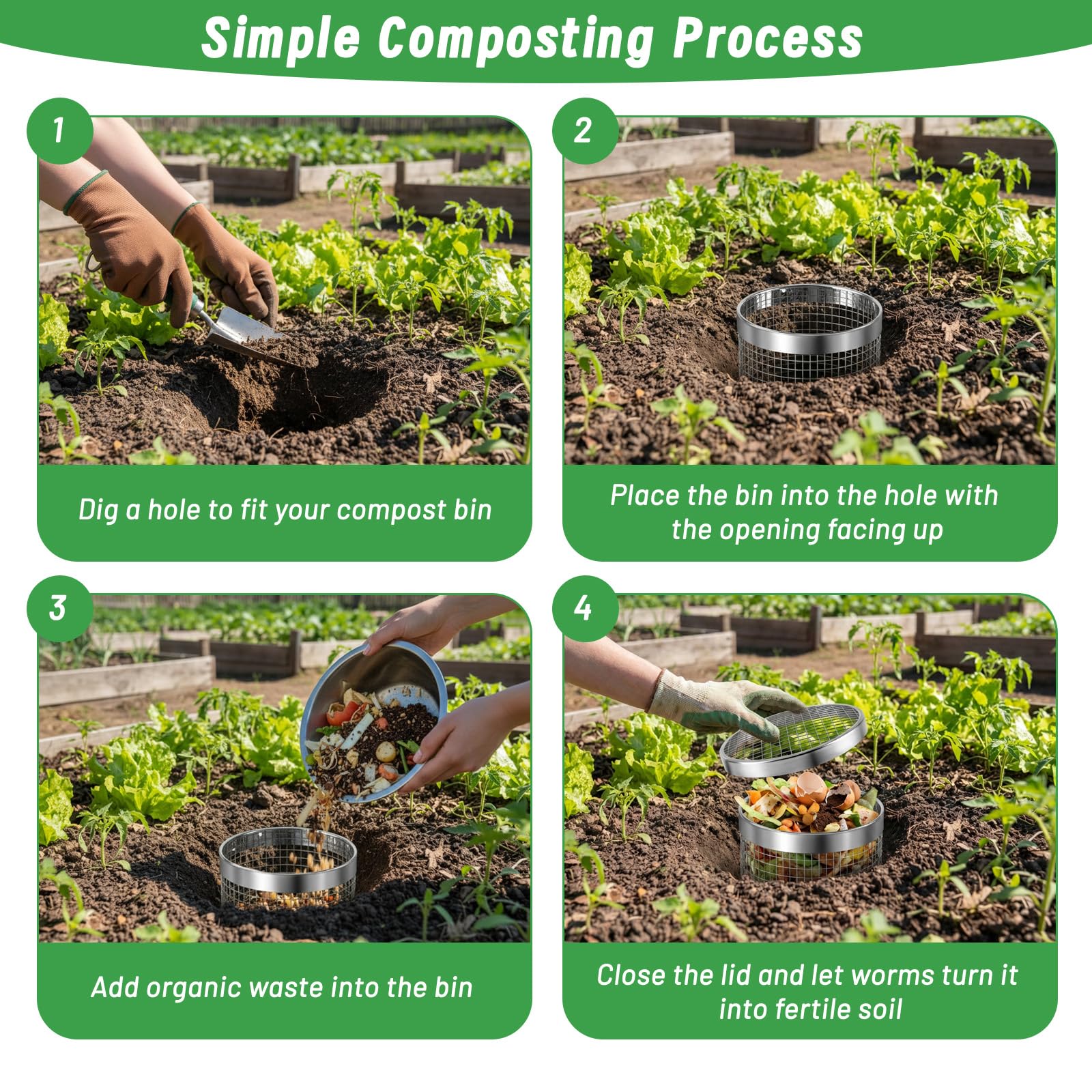 Simple Composting Process

1

Dig a hole to fit your compost bin

2

Place the bin into the hole with the opening facing up

3

Add organic waste into the bin

4

Close the lid and let worms turn it into fertile soil