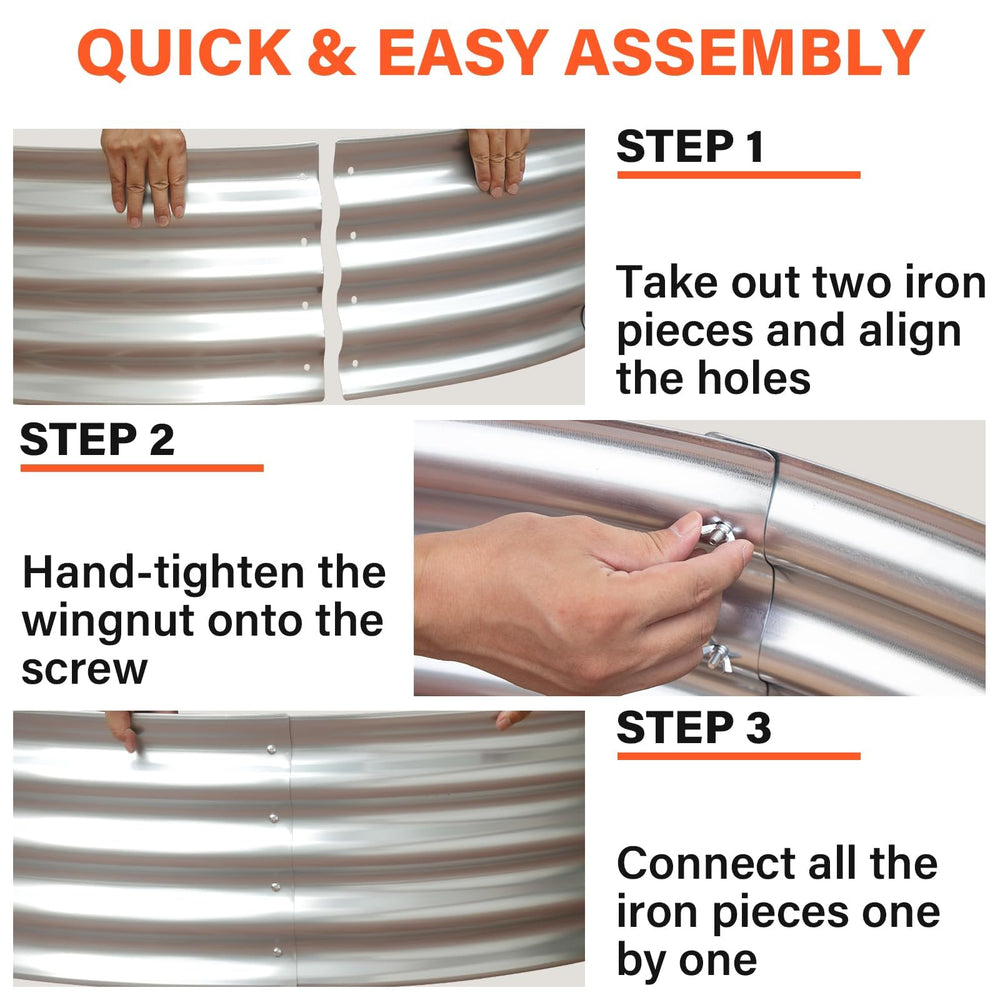 QUICK & EASY ASSEMBLY

STEP 1

Take out two iron pieces and align the holes

STEP 2

Hand-tighten the wingnut onto the screw

STEP 3

Connect all the iron pieces one by one