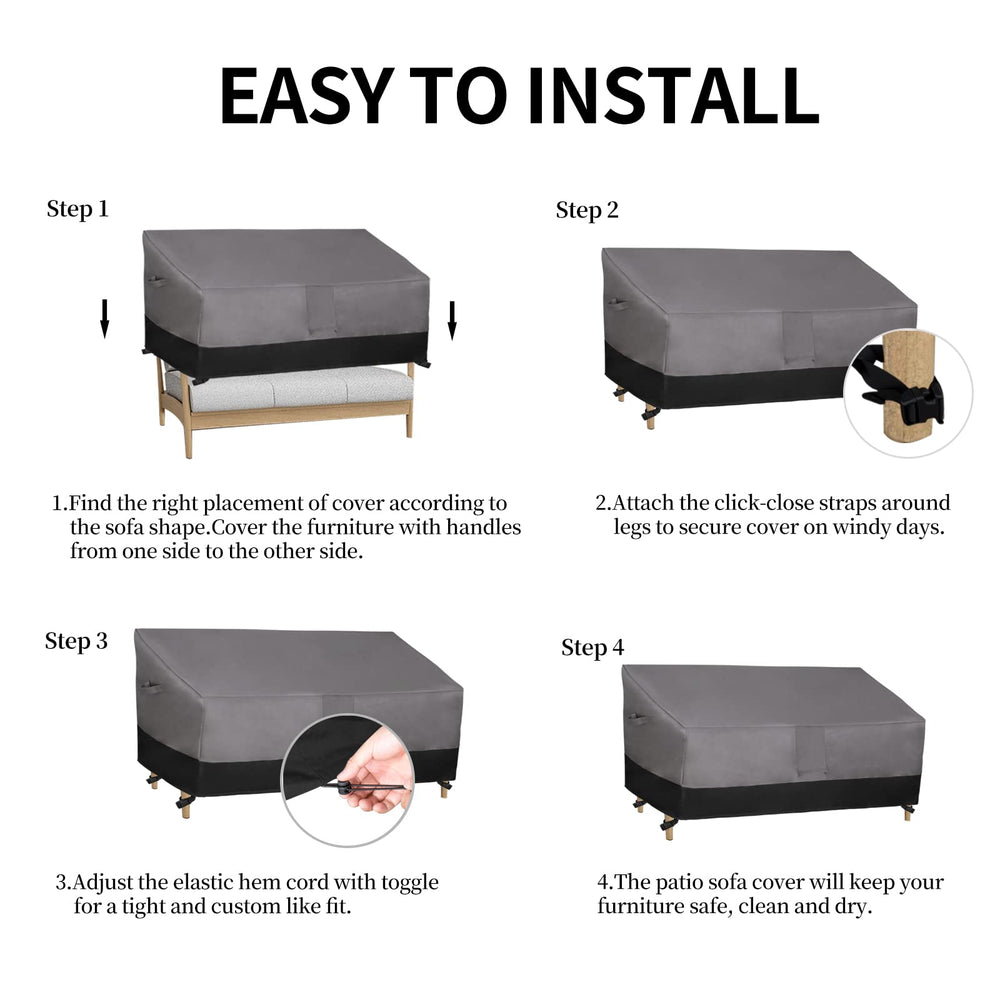 EASY TO INSTALL

Step 1

1.Find the right placement of cover according to the sofa shape.Cover the furniture with handles from one side to the other side.

Step 2

2.Attach the click-close straps around legs to secure cover on windy days.

Step 3

3.Adjust the elastic hem cord with toggle for a tight and custom like fit.

Step 4

4.The patio sofa cover will keep your furniture safe, clean and dry.