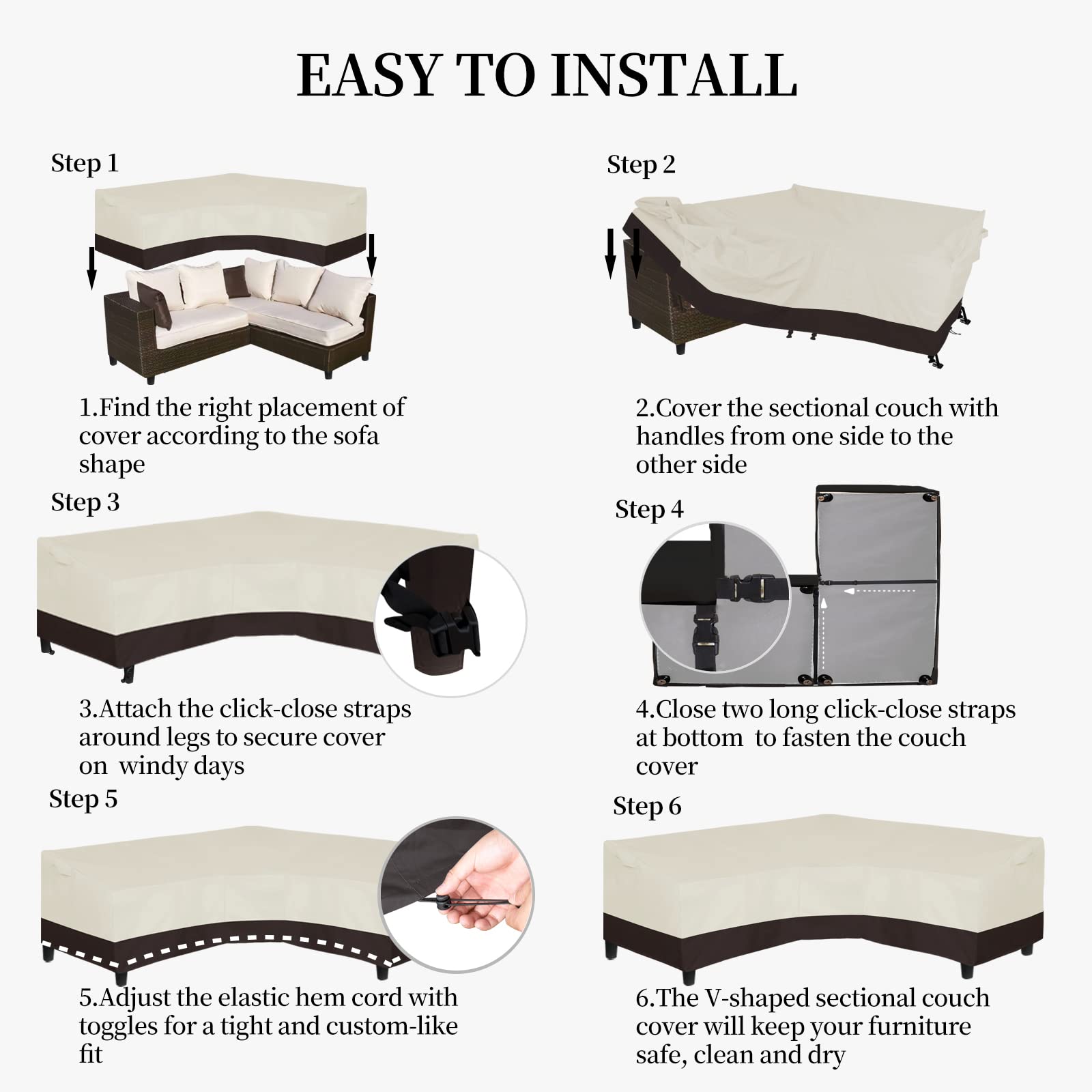 EASY TO INSTALL

Step 1

1.Find the right placement of cover according to the sofa shape

Step 2

2.Cover the sectional couch with handles from one side to the other side

Step 3

3.Attach the click-close straps around legs to secure cover on windy days

Step 4

4.Close two long click-close straps at bottom to fasten the couch cover

Step 5

5.Adjust the elastic hem cord with toggles for a tight and custom-like fit

Step 6

6.The V-shaped sectional couch cover will keep your furniture safe, clean and dry