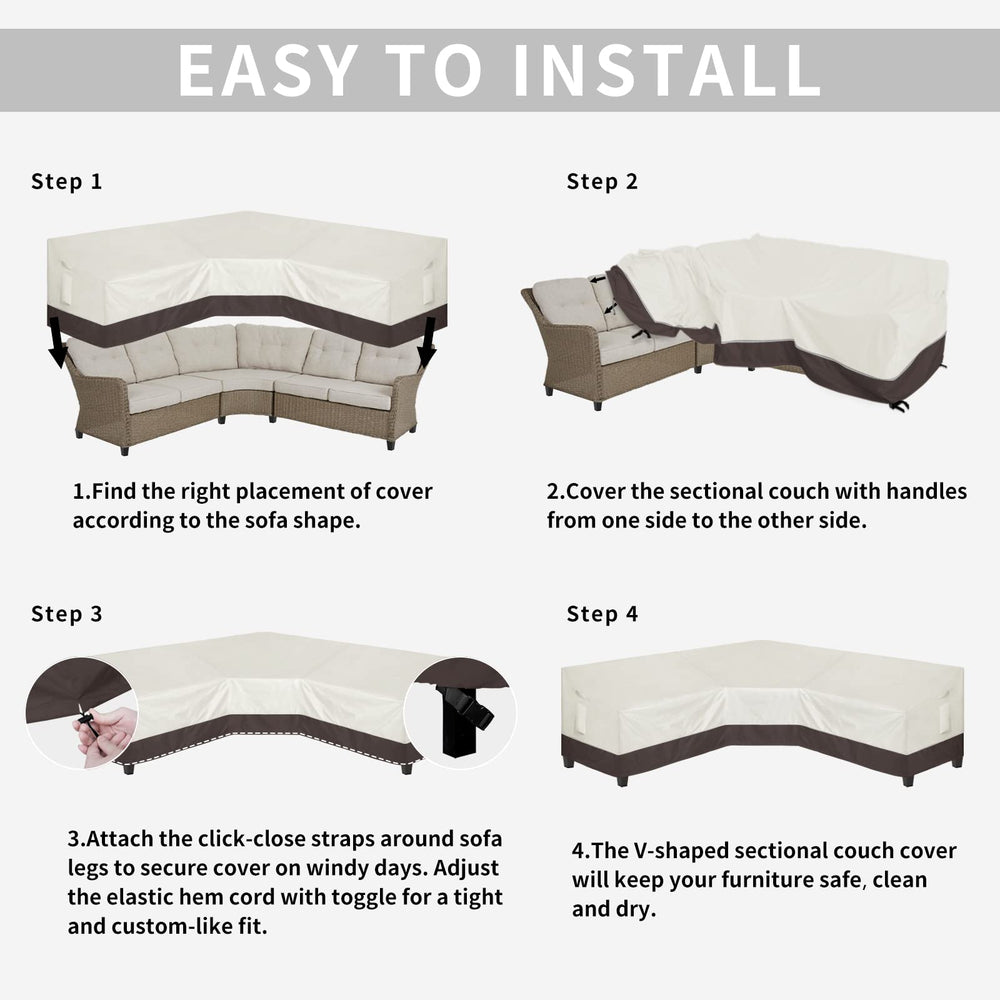 EASY TO INSTALL

Step 1

1.Find the right placement of cover according to the sofa shape.

Step 2

2.Cover the sectional couch with handles from one side to the other side.

Step 3

3.Attach the click-close straps around sofa legs to secure cover on windy days. Adjust the elastic hem cord with toggle for a tight and custom-like fit.

Step 4

4.The V-shaped sectional couch cover will keep your furniture safe, clean and dry.