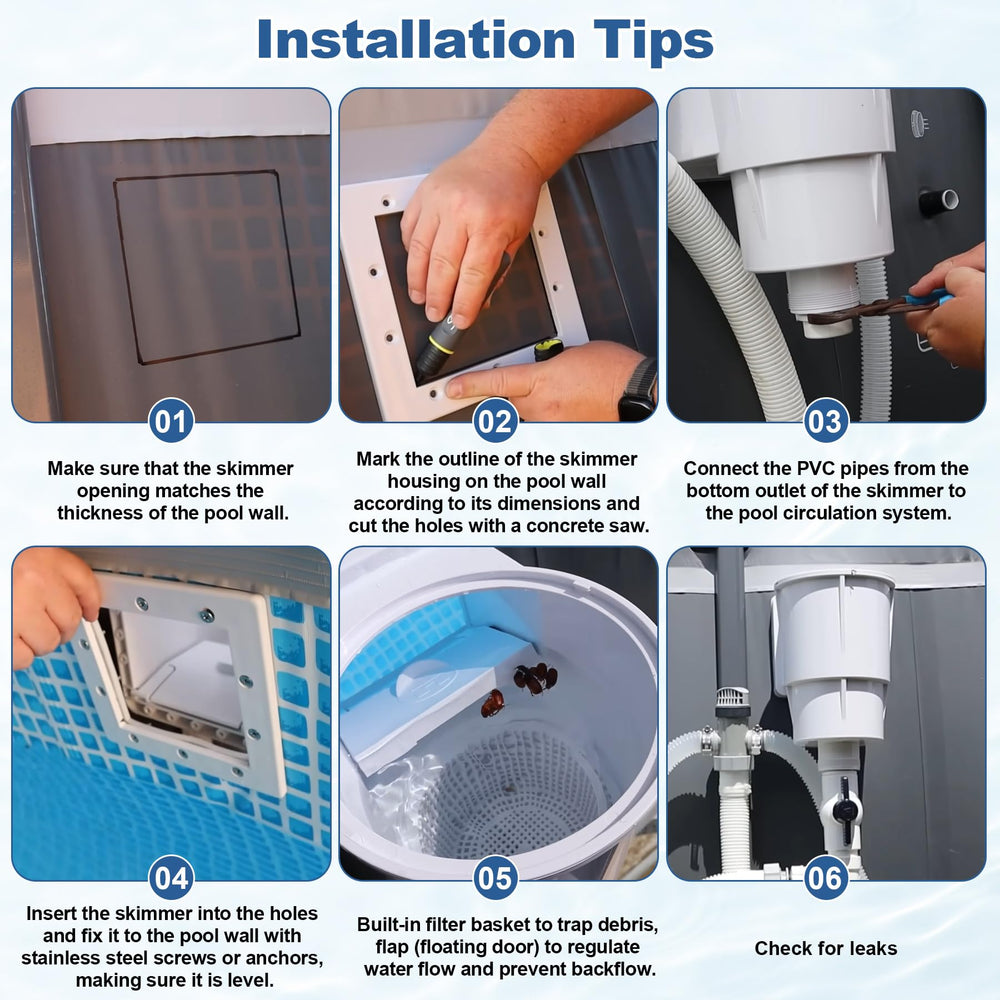 Installation Tips

01

Make sure that the skimmer opening matches the thickness of the pool wall.

02

Mark the outline of the skimmer housing on the pool wall according to its dimensions and cut the holes with a concrete saw.

03

Connect the PVC pipes from the bottom outlet of the skimmer to the pool circulation system.

04

Insert the skimmer into the holes and fix it to the pool wall with stainless steel screws or anchors, making sure it is level.

05

Built-in filter basket to trap debris, flap (floating door) to regulate water flow and prevent backflow.

06

Check for leaks