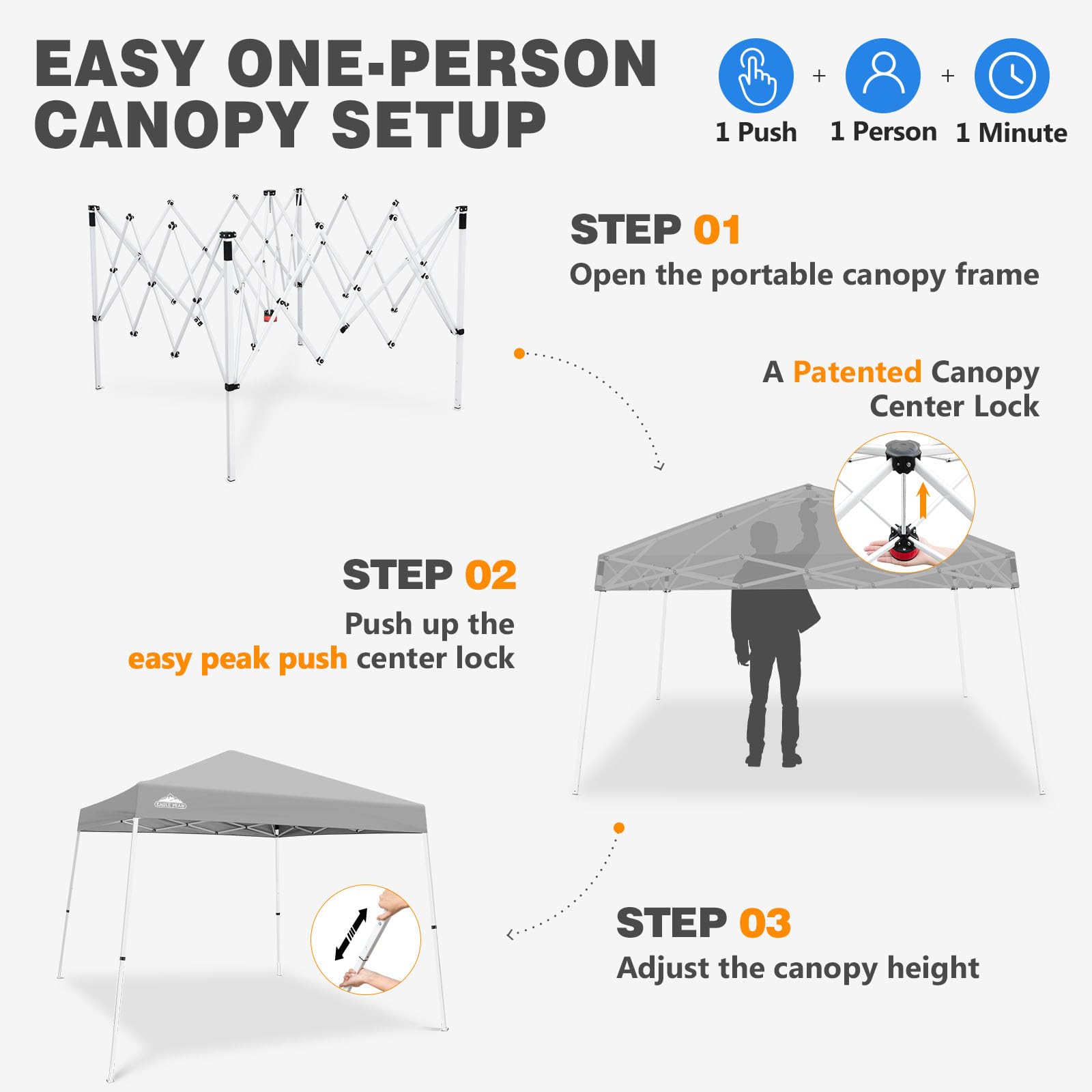 EASY ONE-PERSON CANOPY SETUP

1 Push + 1 Person + 1 Minute

STEP 01
Open the portable canopy frame

A Patented Canopy Center Lock

STEP 02
Push up the easy peak push center lock

EAGLE PEAK

STEP 03
Adjust the canopy height