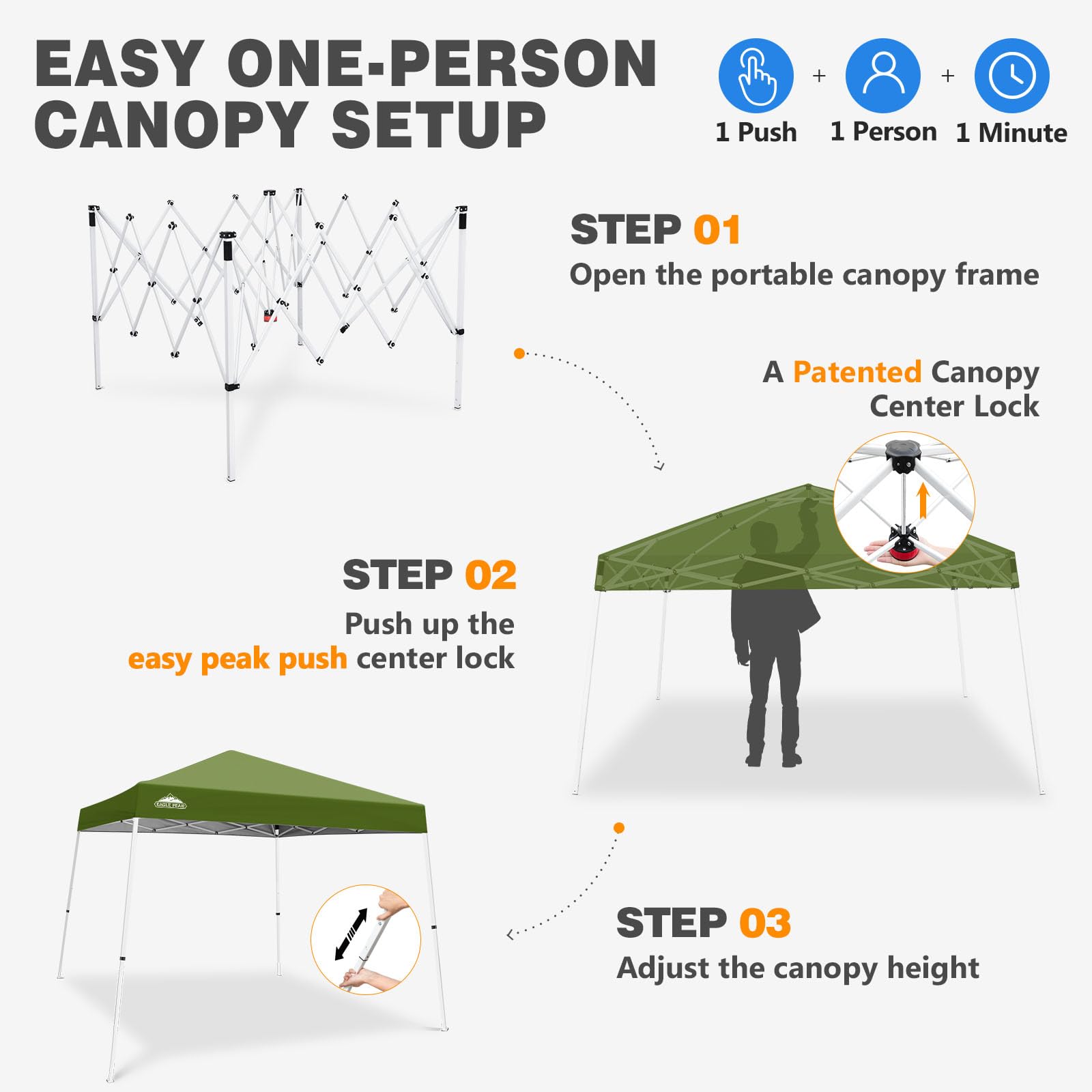 EASY ONE-PERSON CANOPY SETUP

1 Push + 1 Person + 1 Minute

STEP 01
Open the portable canopy frame

A Patented Canopy Center Lock

STEP 02
Push up the easy peak push center lock

EAGLE PEAK

STEP 03
Adjust the canopy height