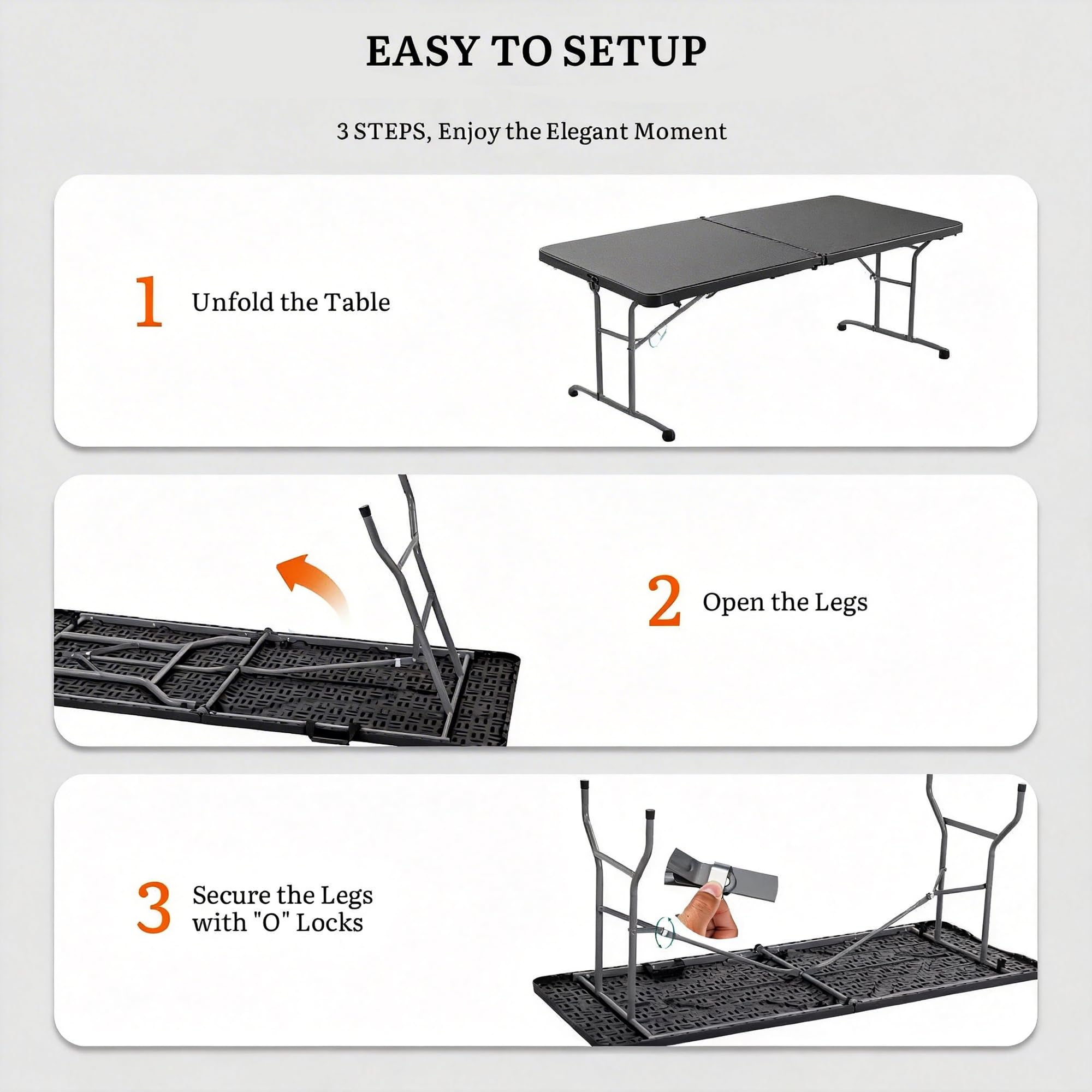 EASY TO SETUP

3 STEPS, Enjoy the Elegant Moment

1 Unfold the Table

2 Open the Legs

3 Secure the Legs with "O" Locks