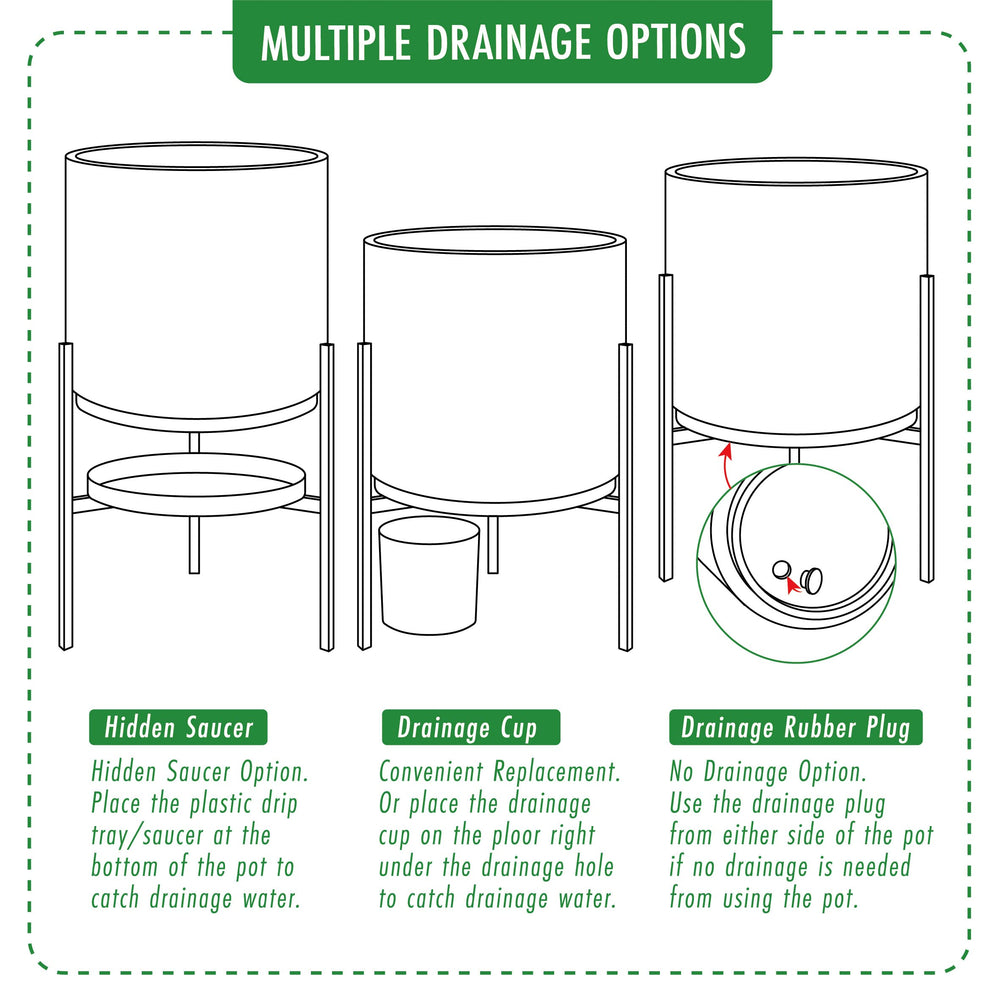 MULTIPLE DRAINAGE OPTIONS

Hidden Saucer

Hidden Saucer Option. Place the plastic drip tray/saucer at the bottom of the pot to catch drainage water.

Drainage Cup

Convenient Replacement. Or place the drainage cup on the ploor right under the drainage hole to catch drainage water.

Drainage Rubber Plug

No Drainage Option. Use the drainage plug from either side of the pot if no drainage is needed from using the pot.