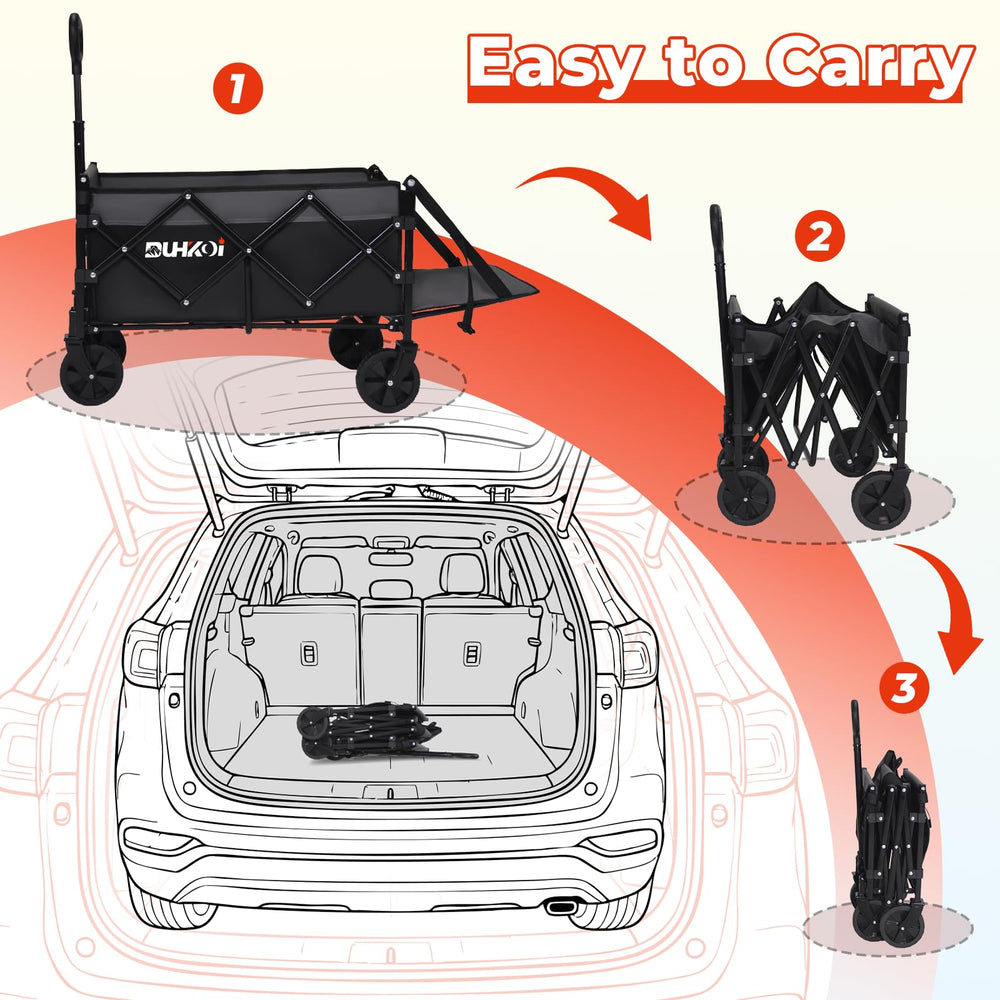 Easy to Carry

1

DUHKOI

2

3