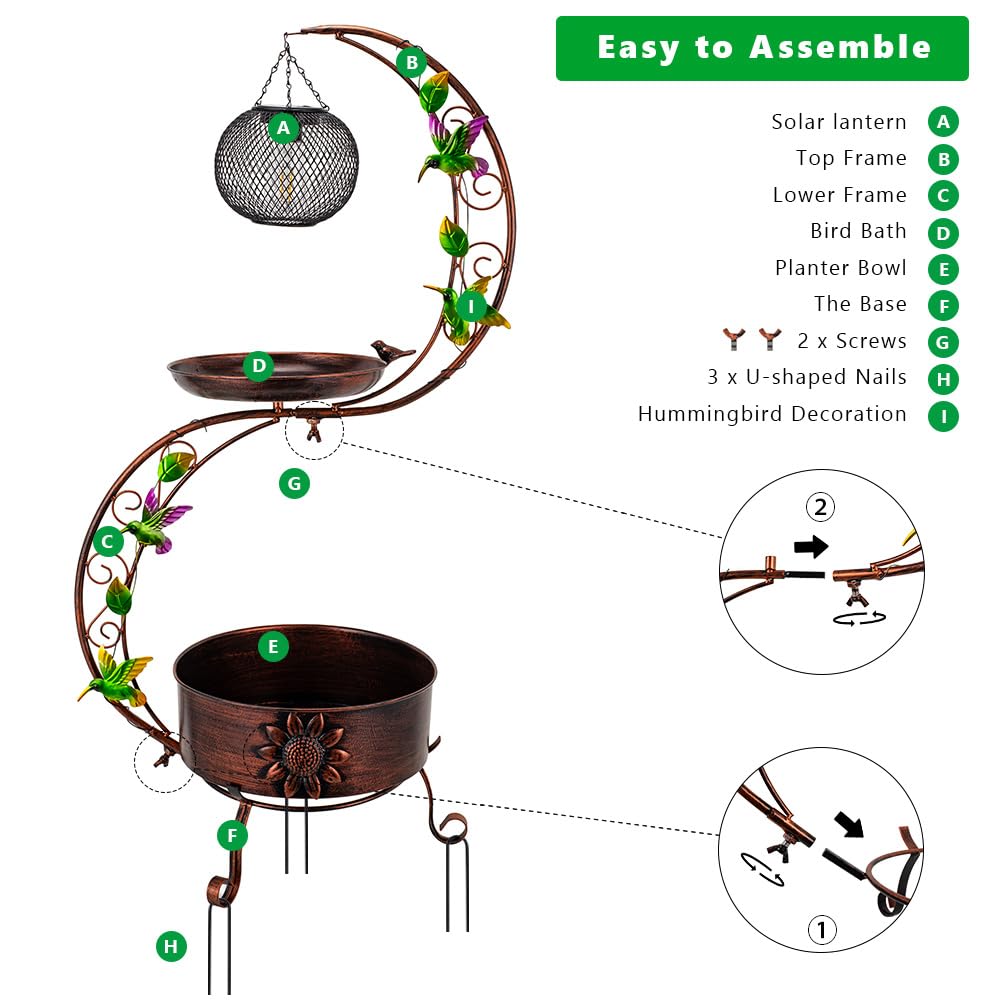 Easy to Assemble

Solar lantern A
Top Frame B
Lower Frame C
Bird Bath D
Planter Bowl E
The Base F
2 x Screws G
3 x U-shaped Nails H
Hummingbird Decoration I

A
B
I
D
G
C
E
F
H

②

①