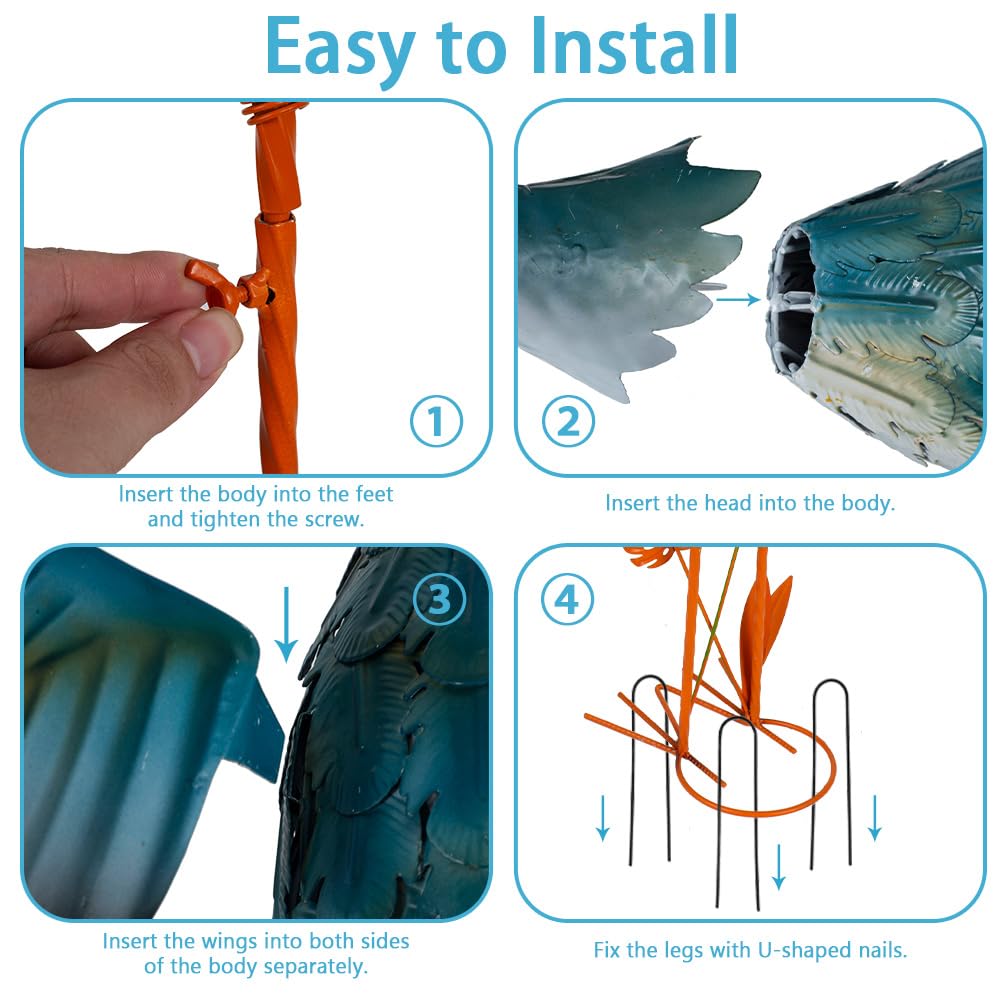 Easy to Install

1

Insert the body into the feet and tighten the screw.

2

Insert the head into the body.

3

Insert the wings into both sides of the body separately.

4

Fix the legs with U-shaped nails.