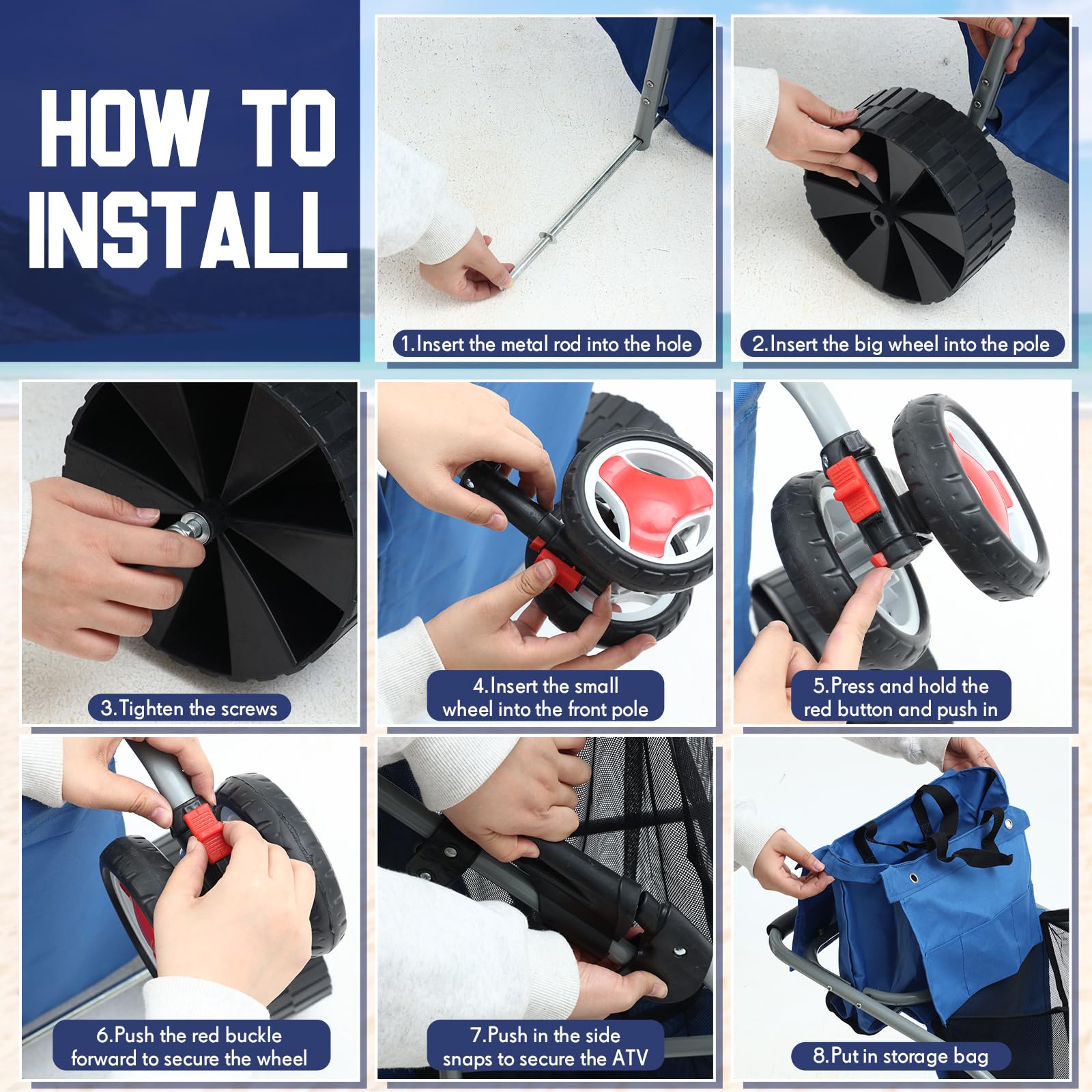 HOW TO INSTALL

1.Insert the metal rod into the hole

2.Insert the big wheel into the pole

3.Tighten the screws

4.Insert the small wheel into the front pole

5.Press and hold the red button and push in

6.Push the red buckle forward to secure the wheel

7.Push in the side snaps to secure the ATV

8.Put in storage bag