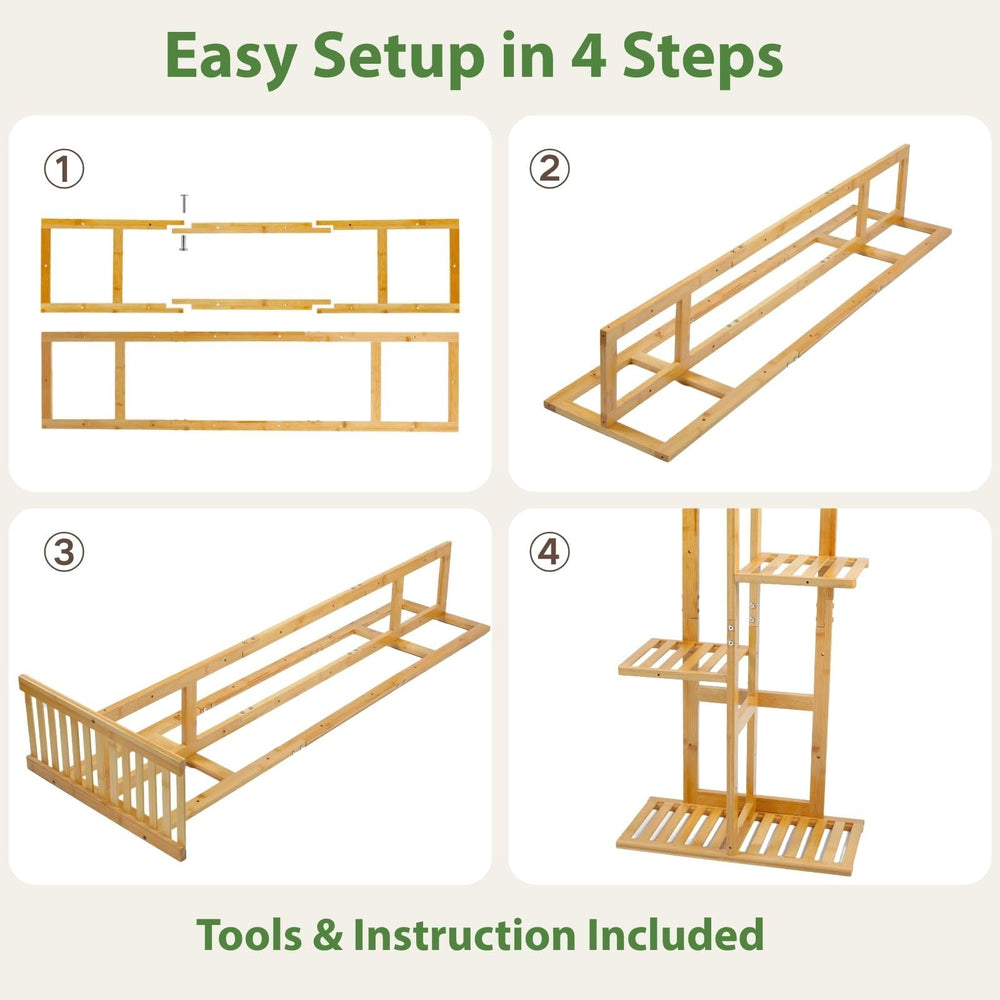 Easy Setup in 4 Steps

①

②

③

④

Tools & Instruction Included