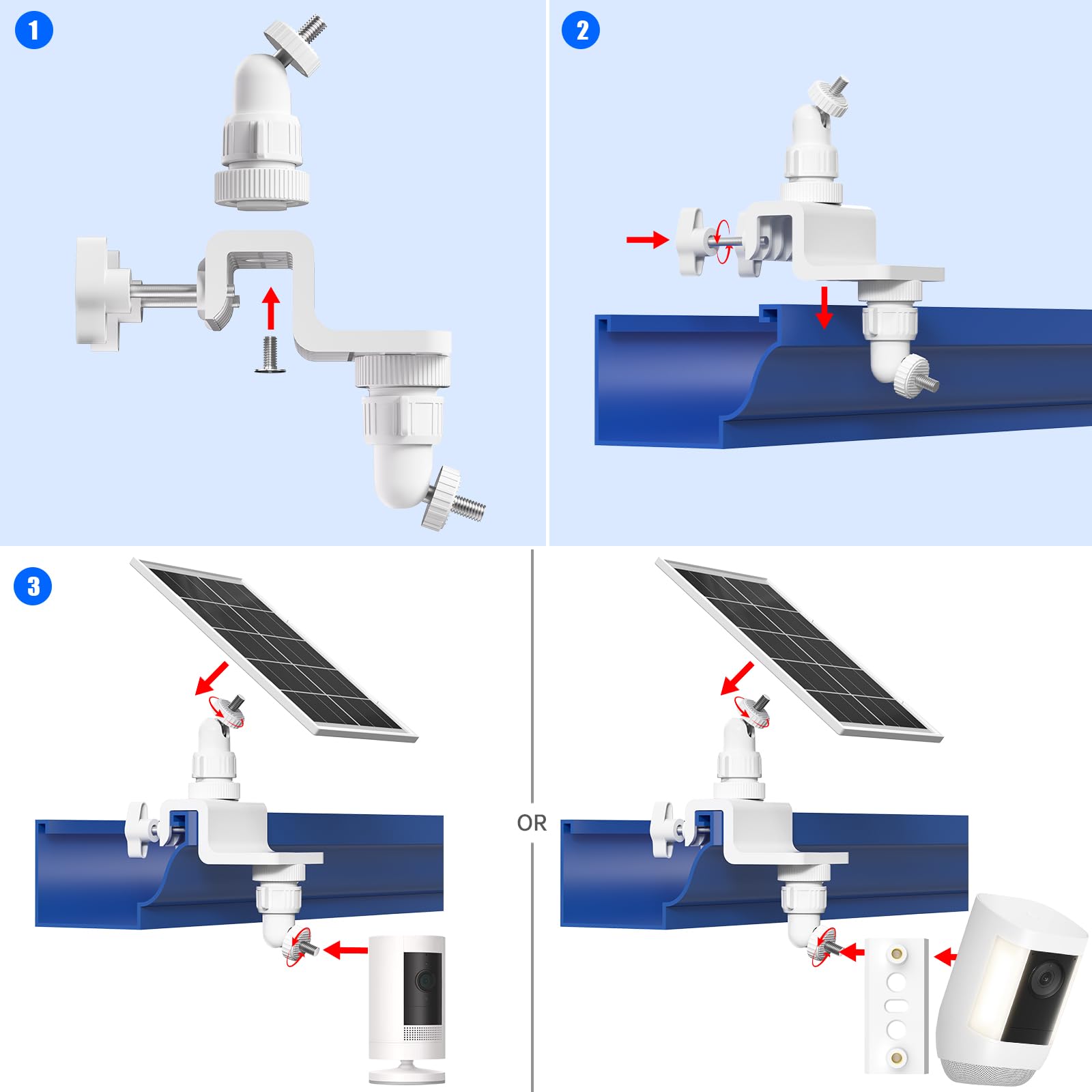 1

2

3

OR