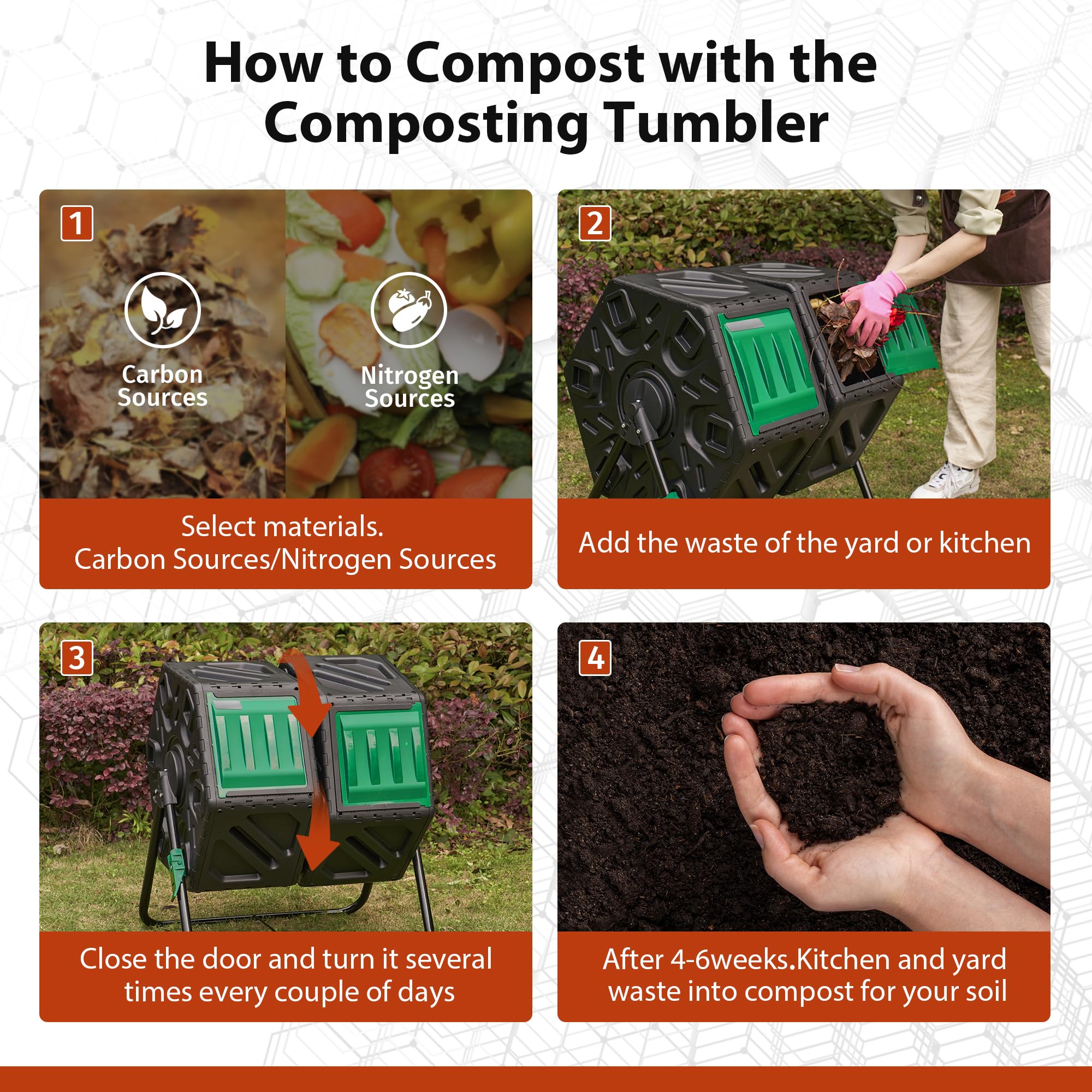 How to Compost with the Composting Tumbler

1

Carbon Sources

Nitrogen Sources

Select materials.
Carbon Sources/Nitrogen Sources

2

Add the waste of the yard or kitchen

3

Close the door and turn it several times every couple of days

4

After 4-6weeks.Kitchen and yard waste into compost for your soil