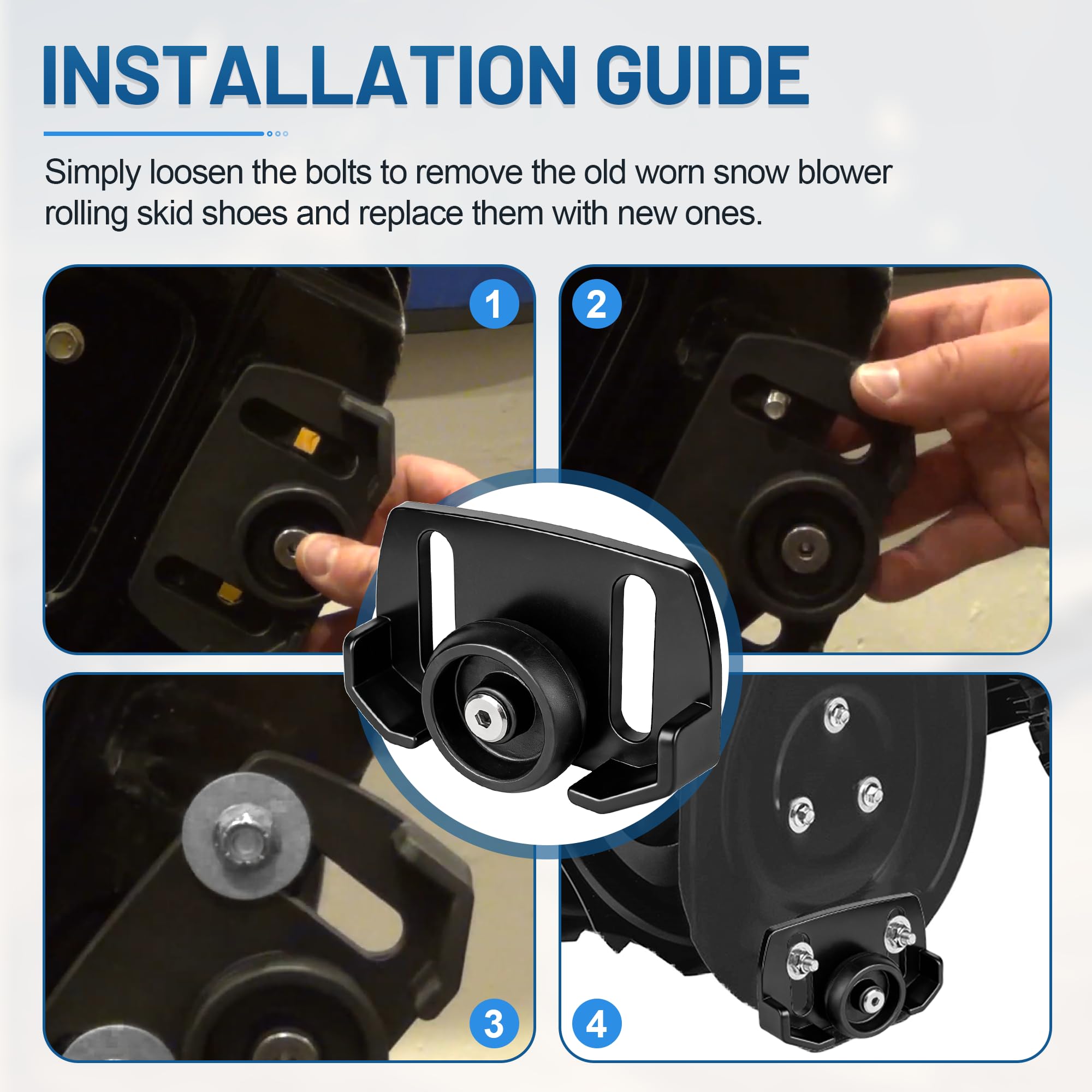 INSTALLATION GUIDE

Simply loosen the bolts to remove the old worn snow blower rolling skid shoes and replace them with new ones.

1

2

3

4