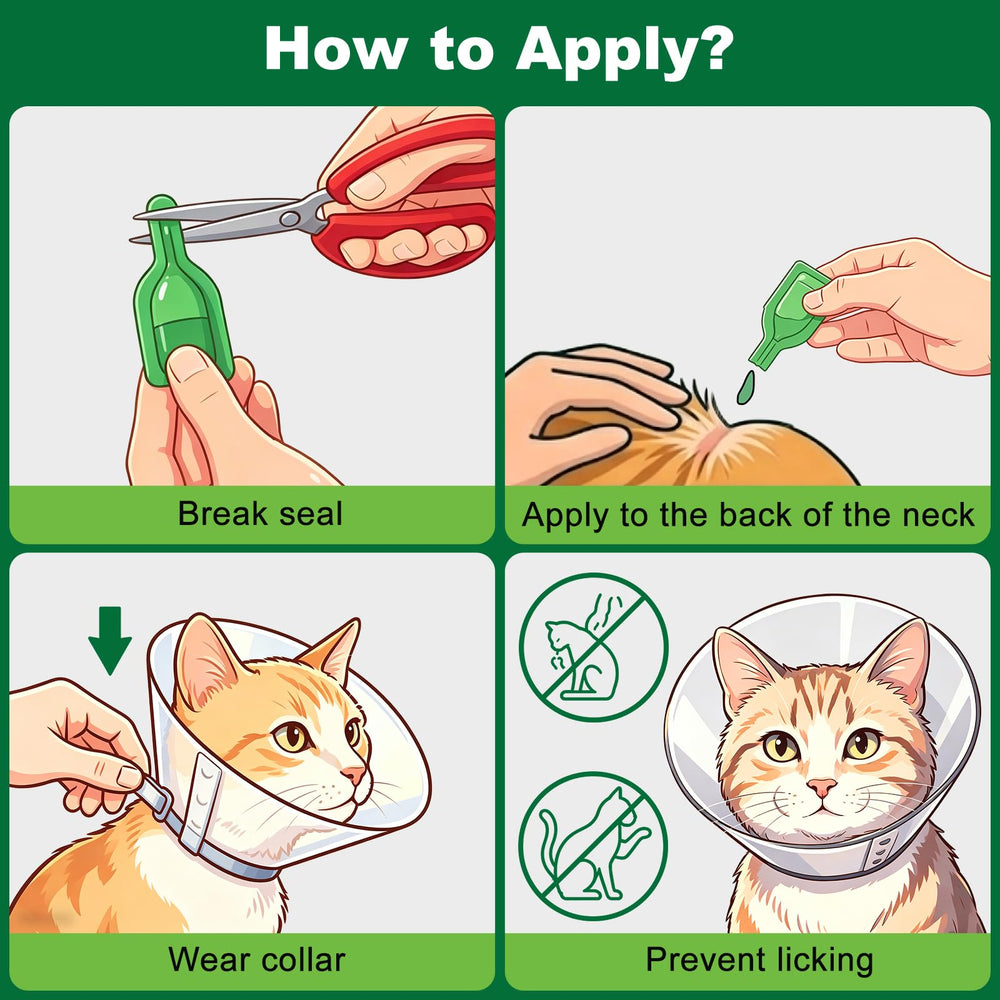 How to Apply?

Break seal

Apply to the back of the neck

Wear collar

Prevent licking