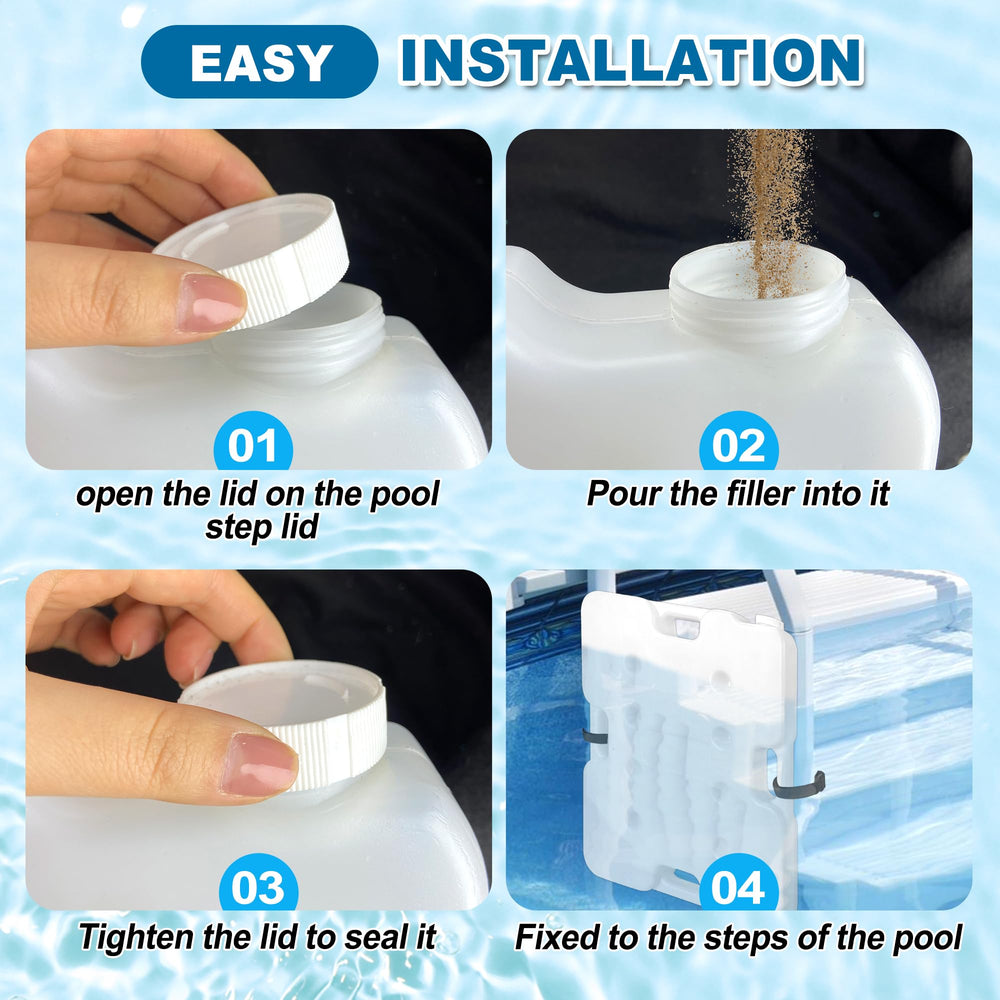 EASY INSTALLATION

01

open the lid on the pool step lid

02

Pour the filler into it

03

Tighten the lid to seal it

04

Fixed to the steps of the pool