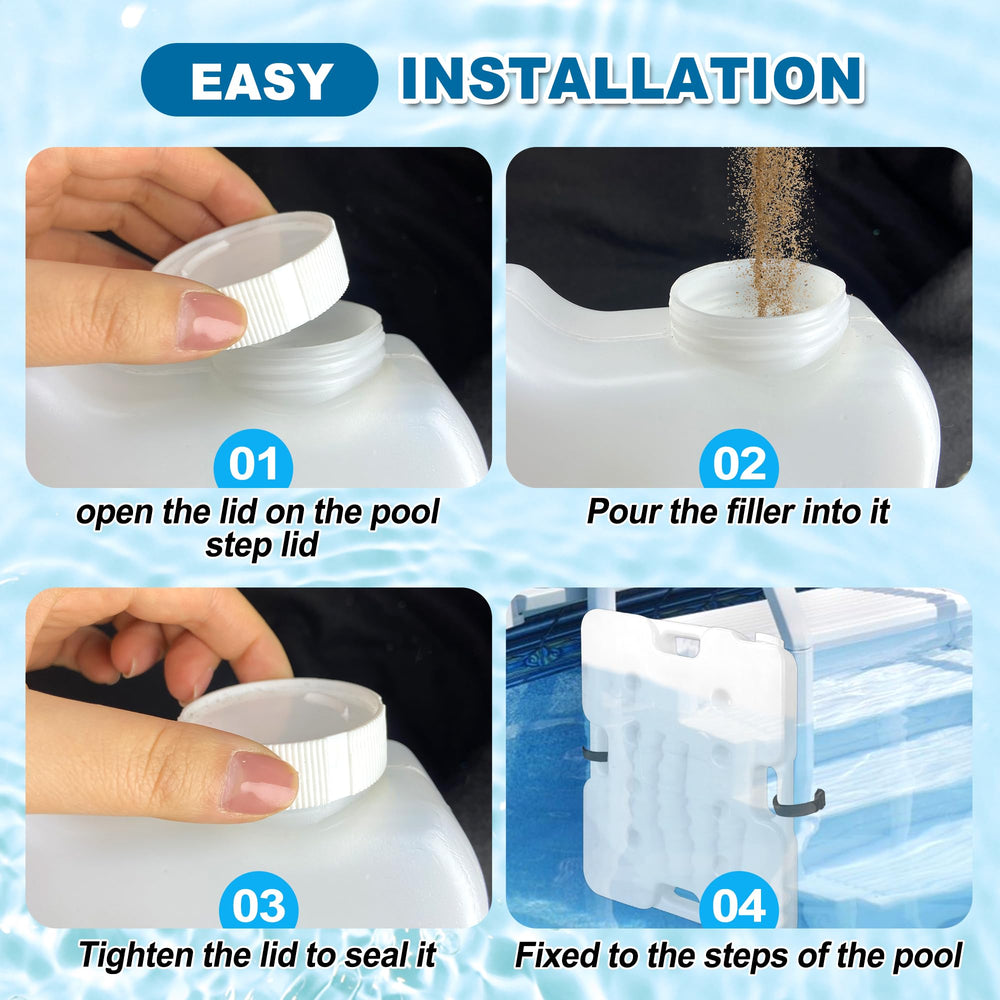 EASY INSTALLATION

01
open the lid on the pool step lid

02
Pour the filler into it

03
Tighten the lid to seal it

04
Fixed to the steps of the pool