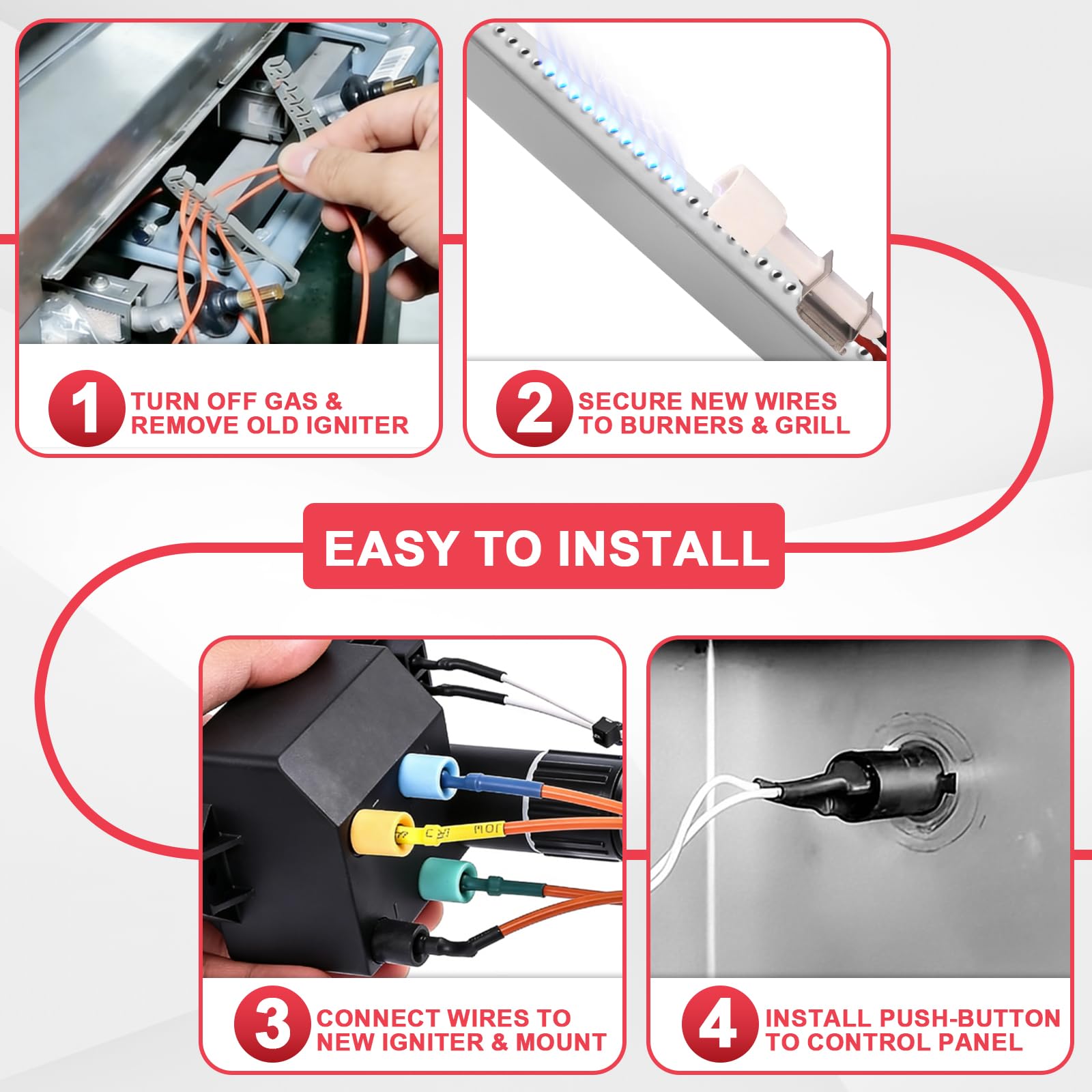 1 TURN OFF GAS & REMOVE OLD IGNITER

2 SECURE NEW WIRES TO BURNERS & GRILL

EASY TO INSTALL

3 CONNECT WIRES TO NEW IGNITER & MOUNT

4 INSTALL PUSH-BUTTON TO CONTROL PANEL