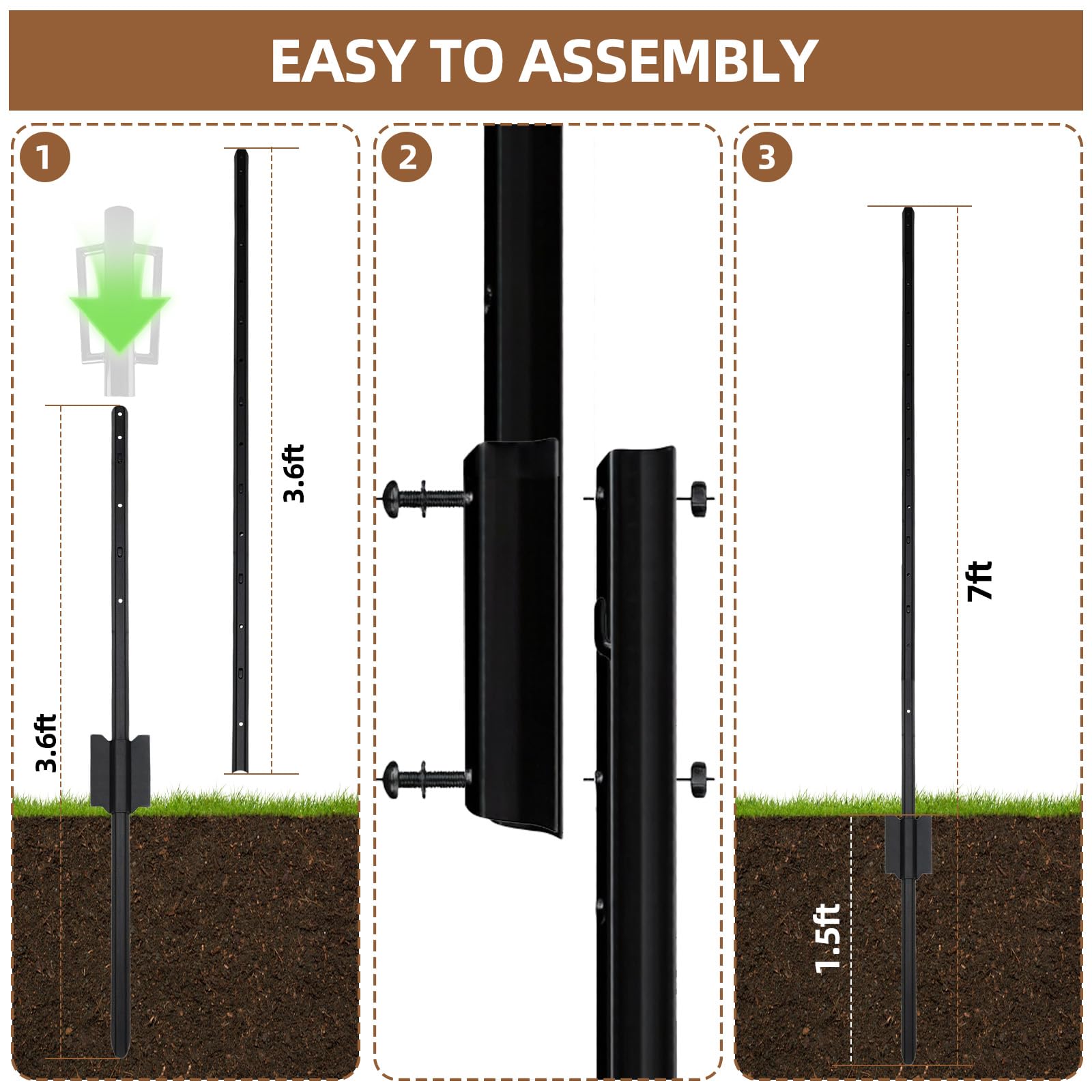 EASY TO ASSEMBLY

1

3.6ft

3.6ft

2

3

7ft

1.5ft