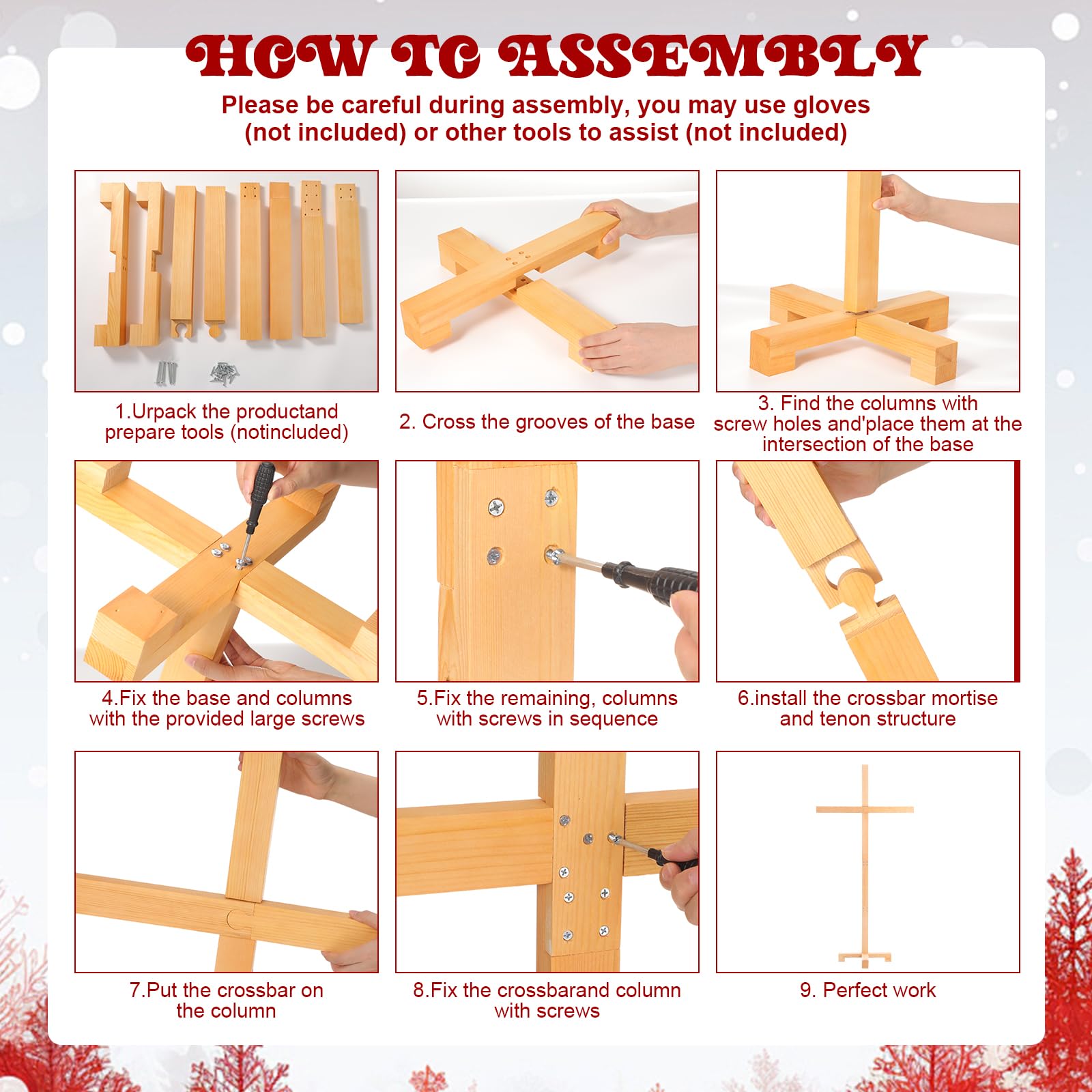 HOW TO ASSEMBLY

Please be careful during assembly, you may use gloves (not included) or other tools to assist (not included)

1.Urpack the productand prepare tools (notincluded)

2. Cross the grooves of the base

3. Find the columns with screw holes and'place them at the intersection of the base

4.Fix the base and columns with the provided large screws

5.Fix the remaining, columns with screws in sequence

6.install the crossbar mortise and tenon structure

7.Put the crossbar on the column

8.Fix the crossbarand column with screws

9. Perfect work