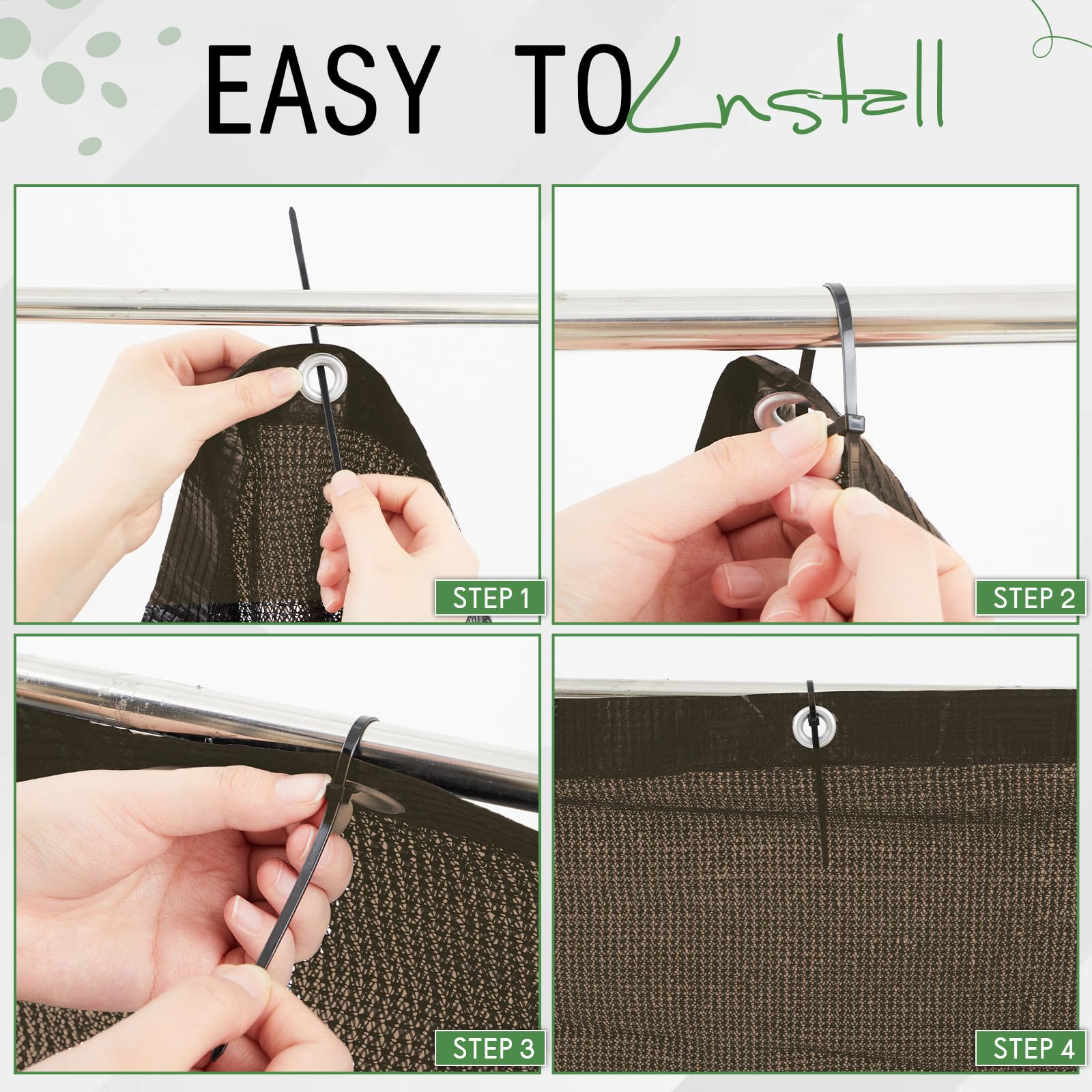 EASY TO Install

STEP 1

STEP 2

STEP 3

STEP 4